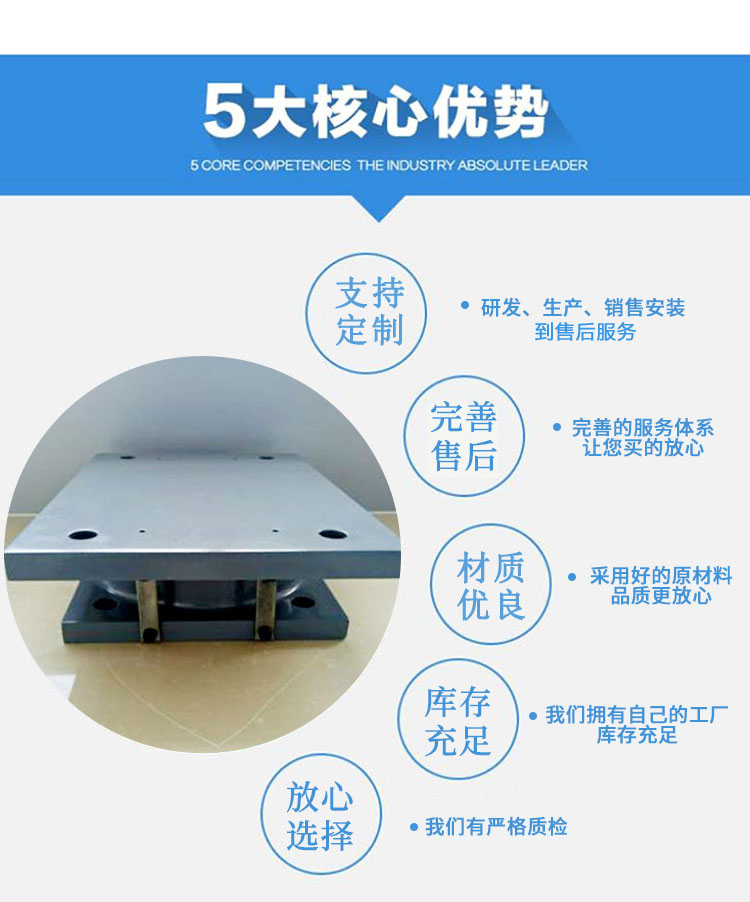 5大核心优势

5 CORE COMPETENCIES THE INDUSTRY ABSOLUTE LEADER

支持定制

• 研发、生产、销售安装到售后服务

完善售后

• 完善的服务体系让您买的放心

材质优良

• 采用好的原材料品质更放心

库存充足

• 我们拥有自己的工厂库存充足

放心选择

• 我们有严格质检