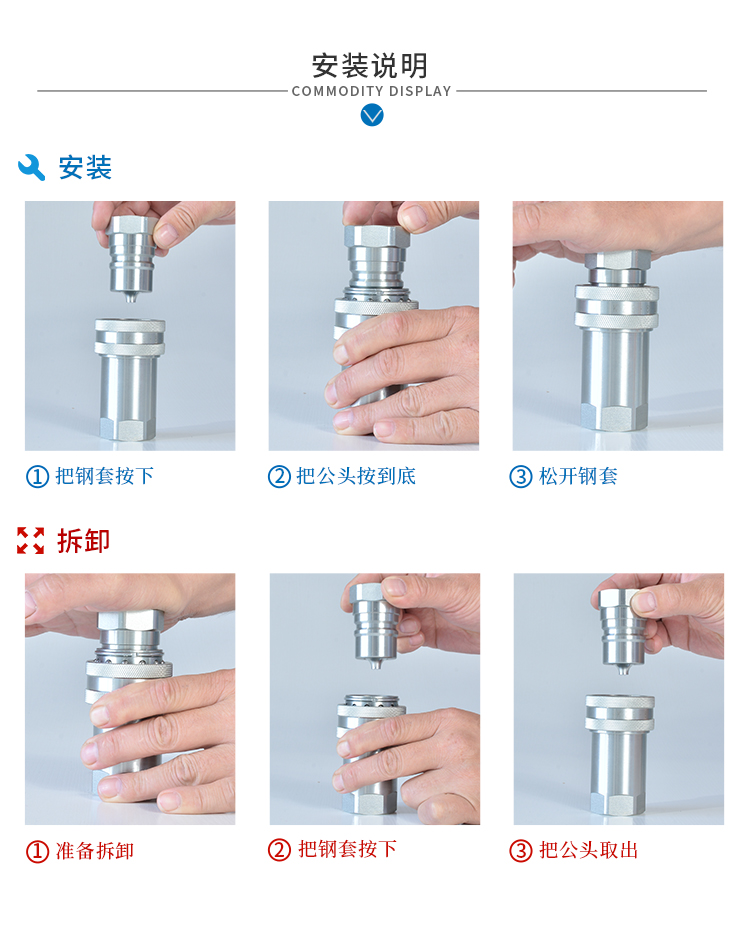 安装说明
COMMODITY DISPLAY

安装

①把钢套按下

②把公头按到底

③松开钢套

拆卸

①准备拆卸

②把钢套按下

③把公头取出