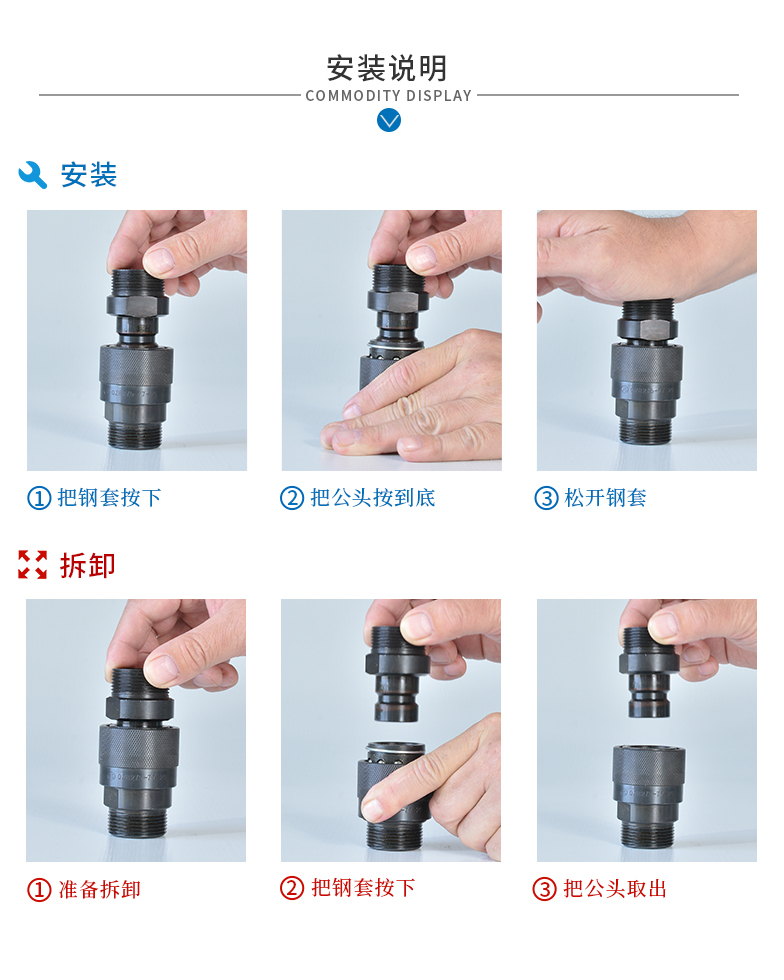 安装说明
COMMODITY DISPLAY

安装

① 把钢套按下

② 把公头按到底

③ 松开钢套

拆卸

① 准备拆卸

② 把钢套按下

③ 把公头取出