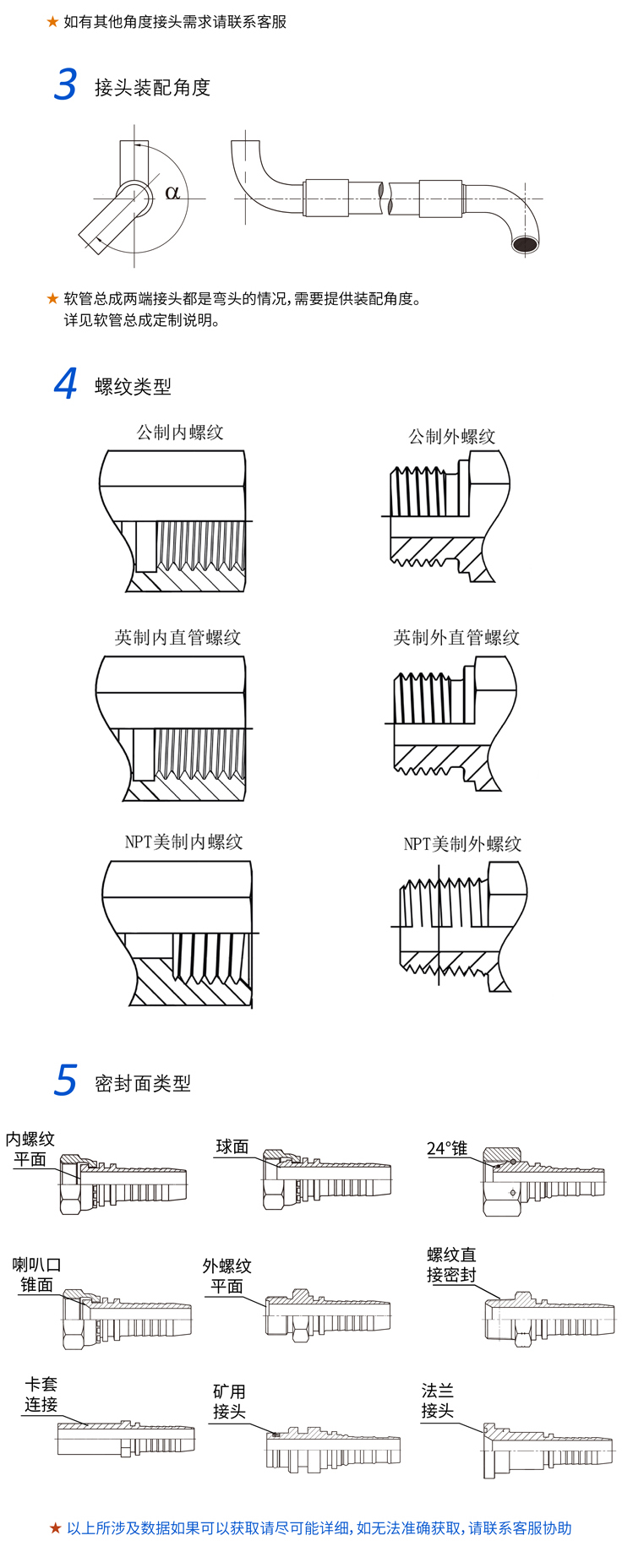 ★ 如有其他角度接头需求请联系客服

3 接头装配角度

α

★ 软管总成两端接头都是弯头的情况，需要提供装配角度。
详见软管总成定制说明。

4 螺纹类型

公制内螺纹

公制外螺纹

英制内直管螺纹

英制外直管螺纹

NPT美制内螺纹

NPT美制外螺纹

5 密封面类型

内螺纹平面

球面

24°锥

喇叭口锥面

外螺纹平面

螺纹直接密封

卡套连接

矿用接头

法兰接头

★ 以上所涉及数据如果可以获取请尽可能详细，如无法准确获取，请联系客服协助