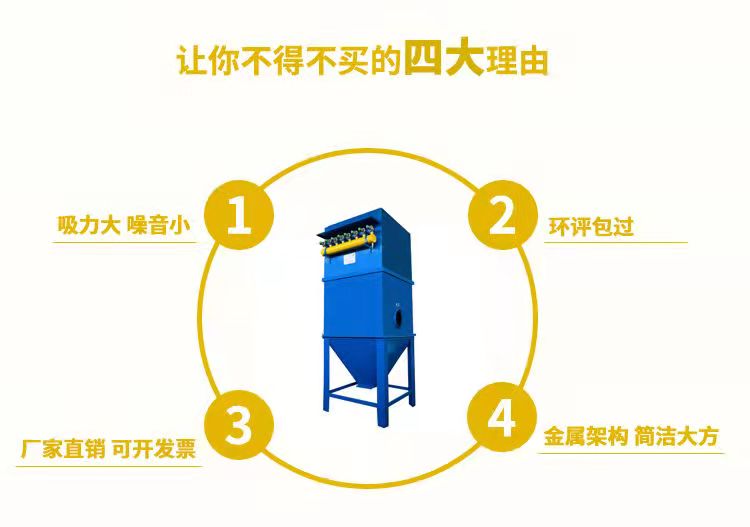 让你不得不买的四大理由

1
吸力大 噪音小

2
环评包过

3
厂家直销 可开发票

4
金属架构 简洁大方