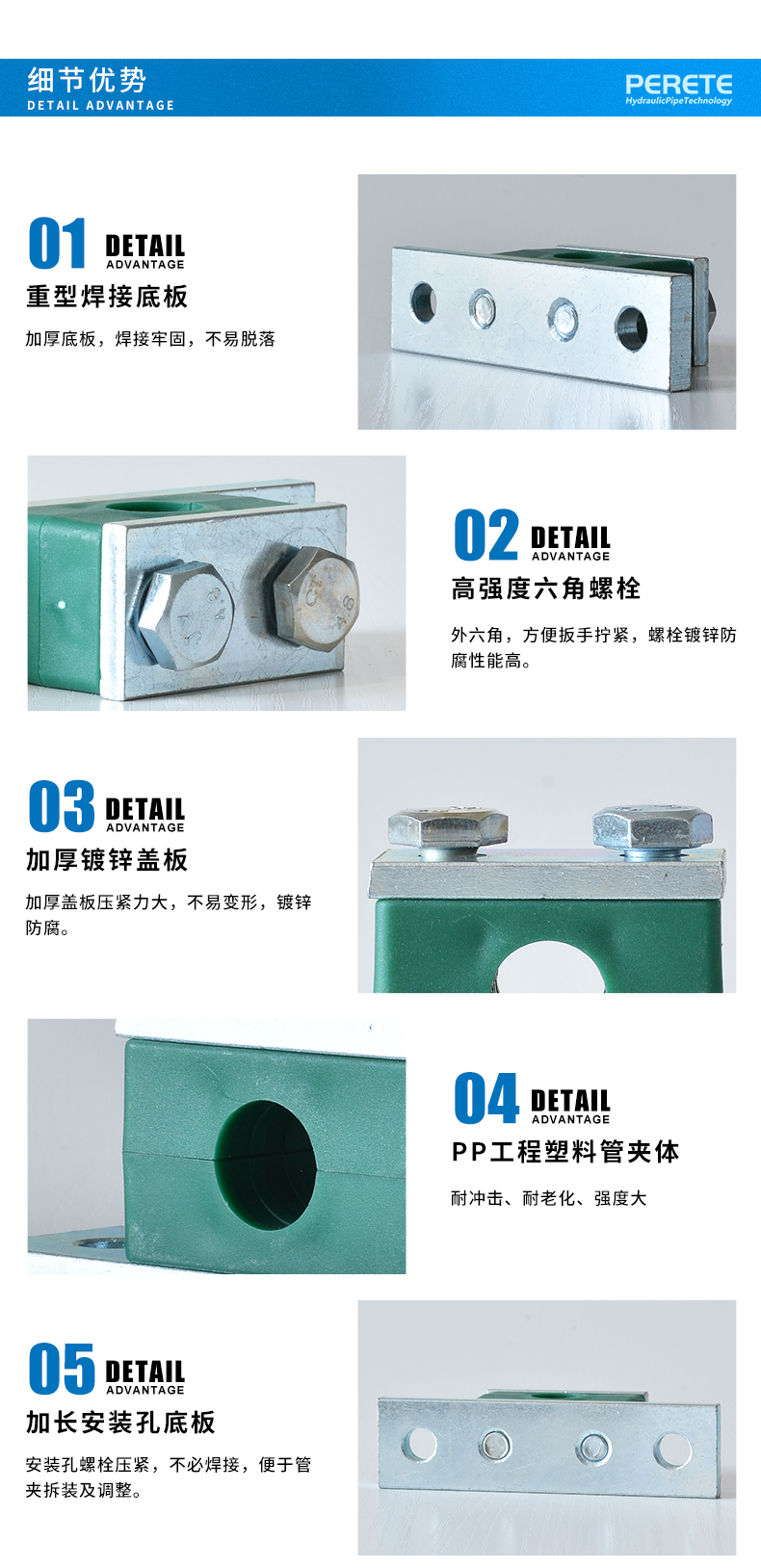 细节优势
DETAIL ADVANTAGE

PERETE
HydraulicPipeTechnology

01 DETAIL
ADVANTAGE
重型焊接底板
加厚底板，焊接牢固，不易脱落

02 DETAIL
ADVANTAGE
高强度六角螺栓
外六角，方便扳手拧紧，螺栓镀锌防腐性能高。

03 DETAIL
ADVANTAGE
加厚镀锌盖板
加厚盖板压紧力大，不易变形，镀锌防腐。

04 DETAIL
ADVANTAGE
PP工程塑料管夹体
耐冲击、耐老化、强度大

05 DETAIL
ADVANTAGE
加长安装孔底板
安装孔螺栓压紧，不必焊接，便于管夹拆装及调整。