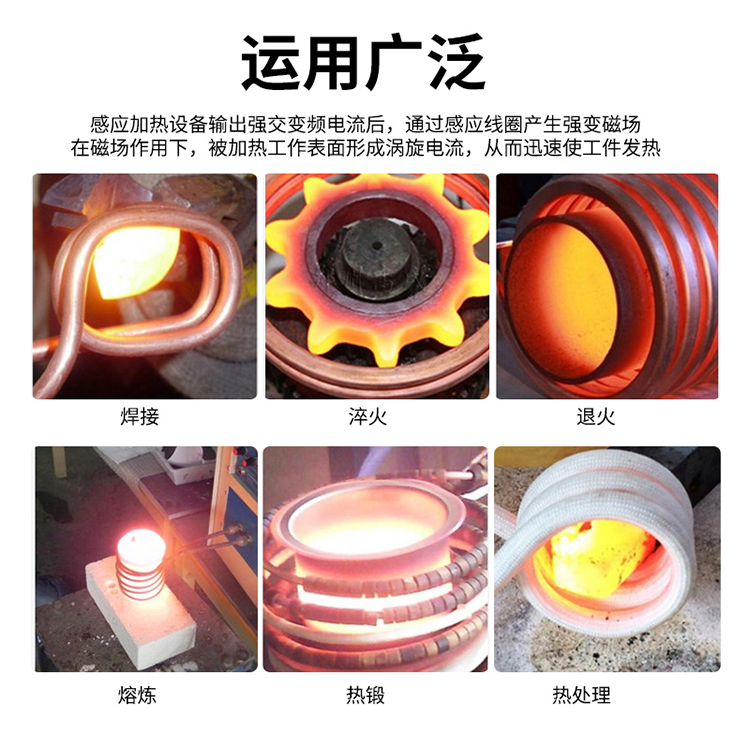 运用广泛

感应加热设备输出强交变频电流后，通过感应线圈产生强变磁场
在磁场作用下，被加热工作表面形成涡旋电流，从而迅速使工件发热

焊接

淬火

退火

熔炼

热锻

热处理