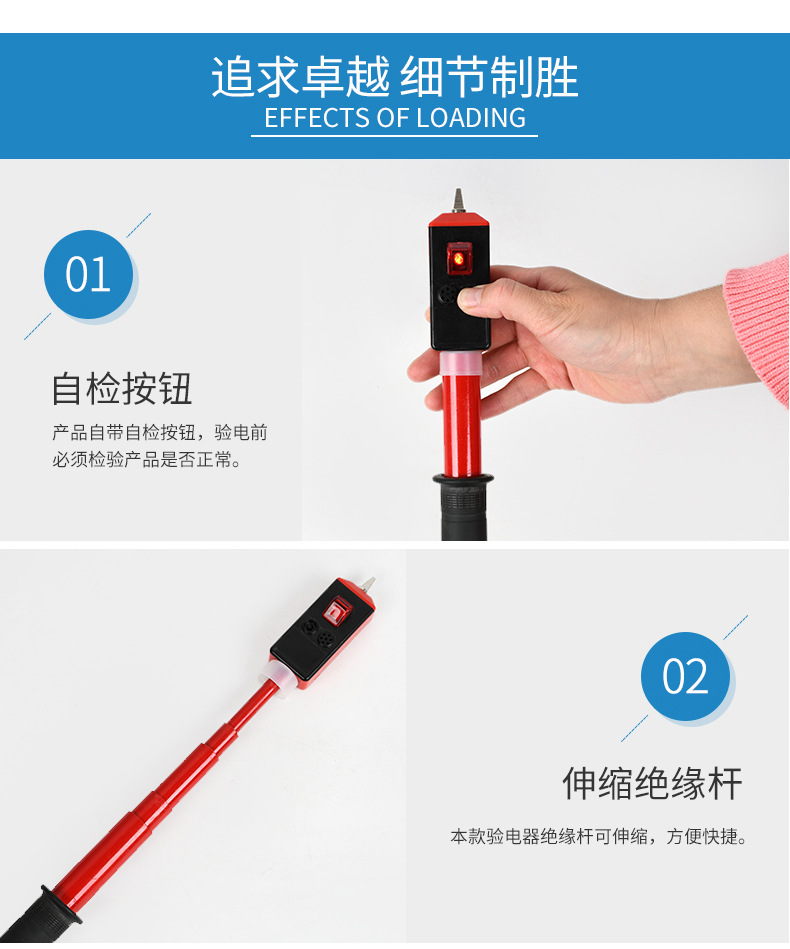 追求卓越 细节制胜

EFFECTS OF LOADING

01

自检按钮

产品自带自检按钮，验电前必须检验产品是否正常。

02

伸缩绝缘杆

本款验电器绝缘杆可伸缩，方便快捷。