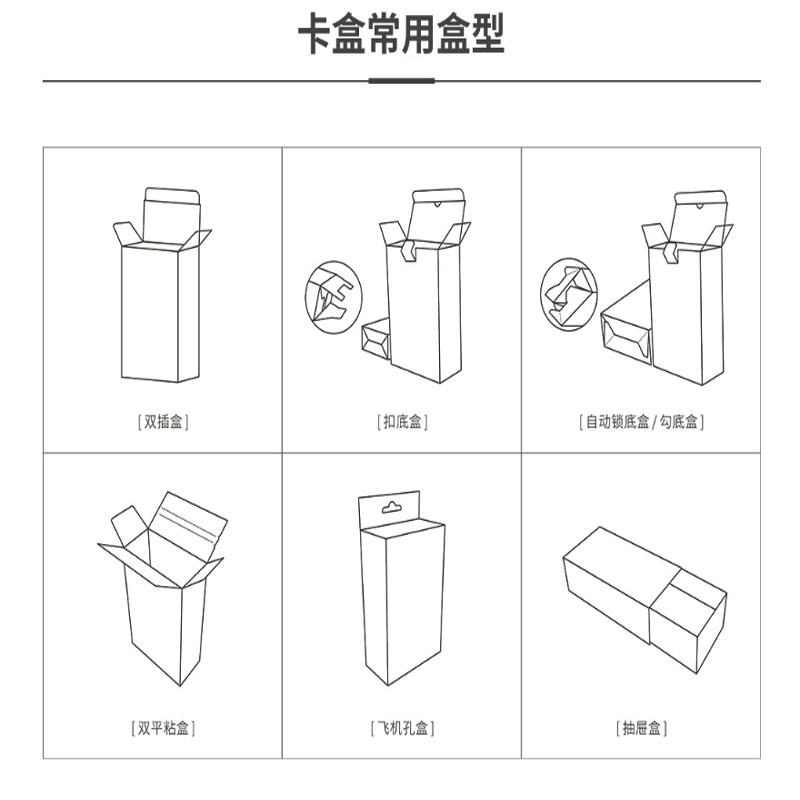 卡盒常用盒型

[双插盒]

[扣底盒]

[自动锁底盒/勾底盒]

[双平粘盒]

[飞机孔盒]

[抽屉盒]