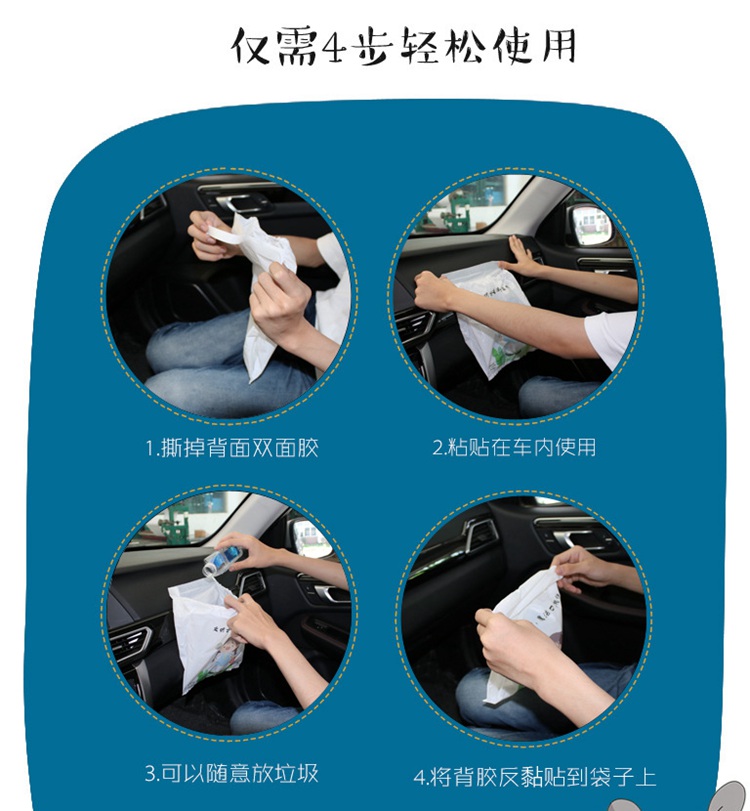 仅需4步轻松使用

1.撕掉背面双面胶

2.粘贴在车内使用

3.可以随意放垃圾

4.将背胶反黏贴到袋子上