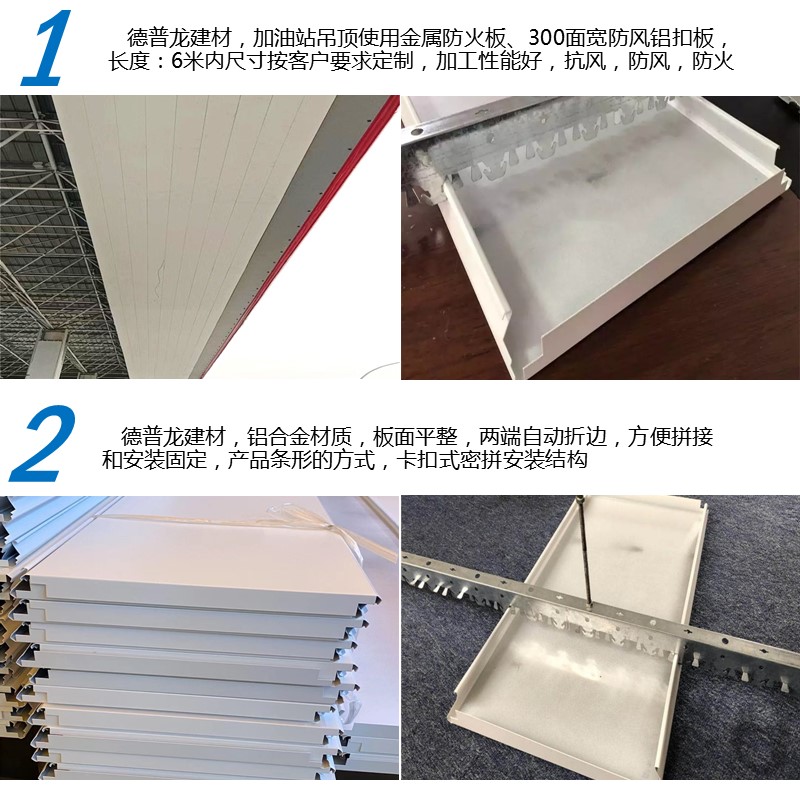 1

德普龙建材，加油站吊顶使用金属防火板、300面宽防风铝扣板，长度：6米内尺寸按客户要求定制，加工性能好，抗风，防风，防火

2

德普龙建材，铝合金材质，板面平整，两端自动折边，方便拼接和安装固定，产品条形的方式，卡扣式密拼安装结构