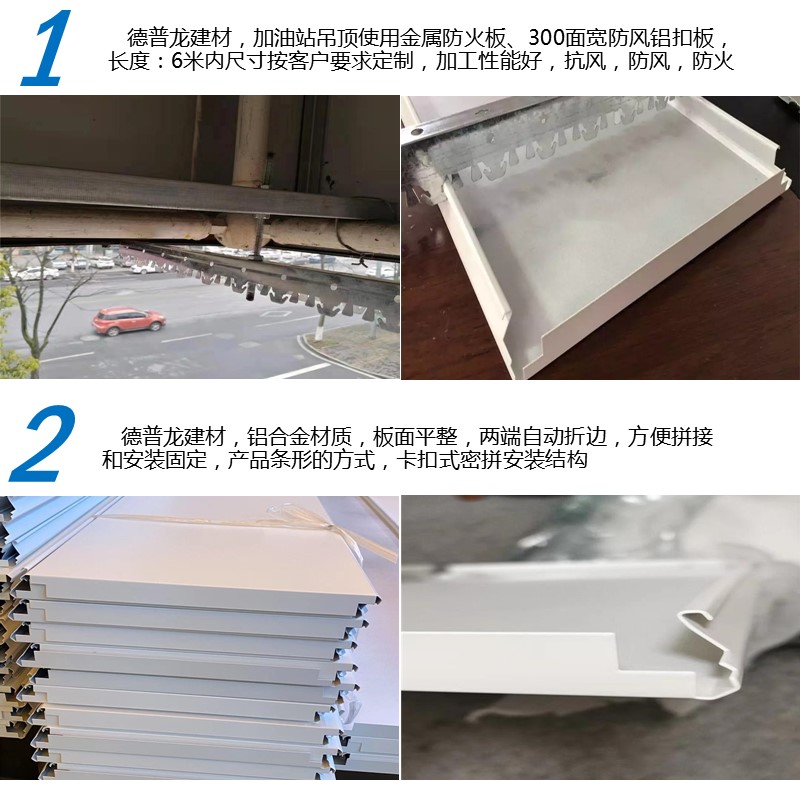 1

德普龙建材，加油站吊顶使用金属防火板、300面宽防风铝扣板，长度：6米内尺寸按客户要求定制，加工性能好，抗风，防风，防火

2

德普龙建材，铝合金材质，板面平整，两端自动折边，方便拼接和安装固定，产品条形的方式，卡扣式密拼安装结构