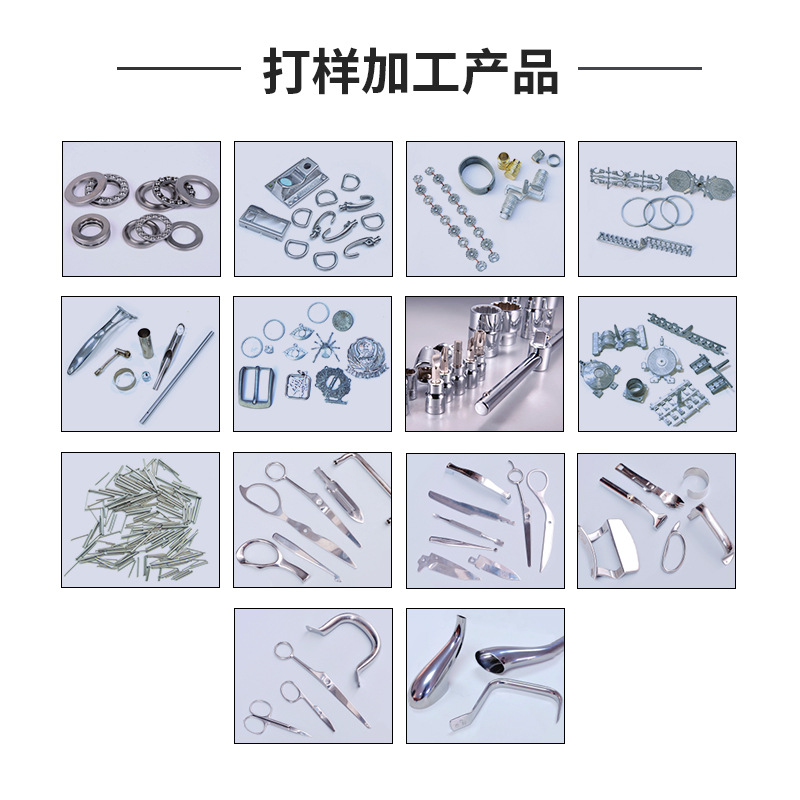 打样加工产品