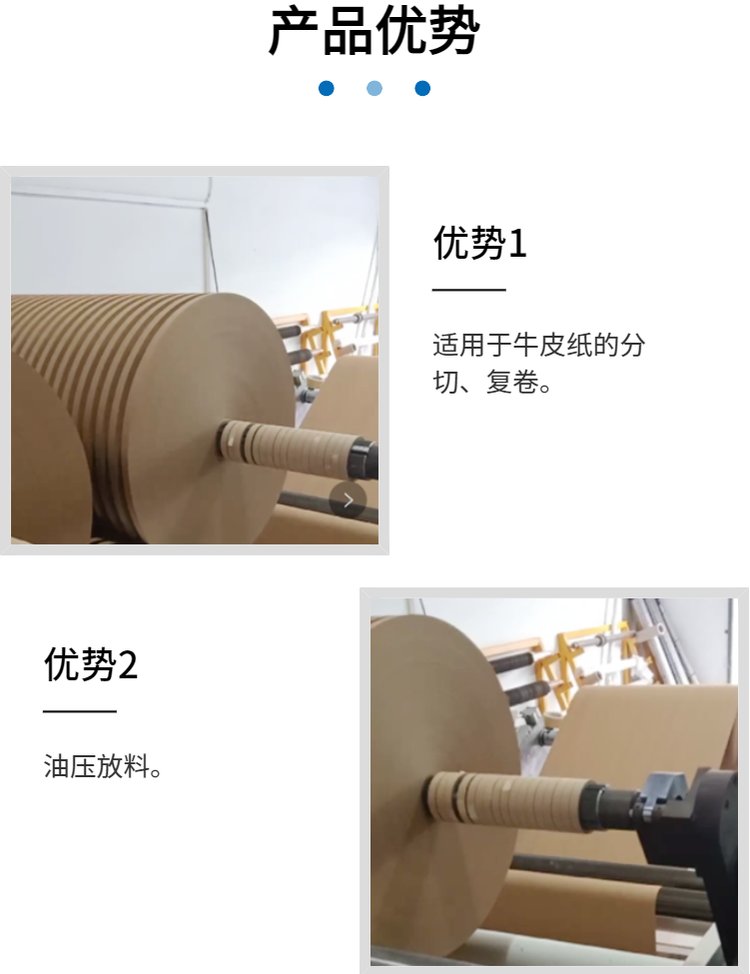 产品优势

优势1

适用于牛皮纸的分切、复卷。

优势2

油压放料。