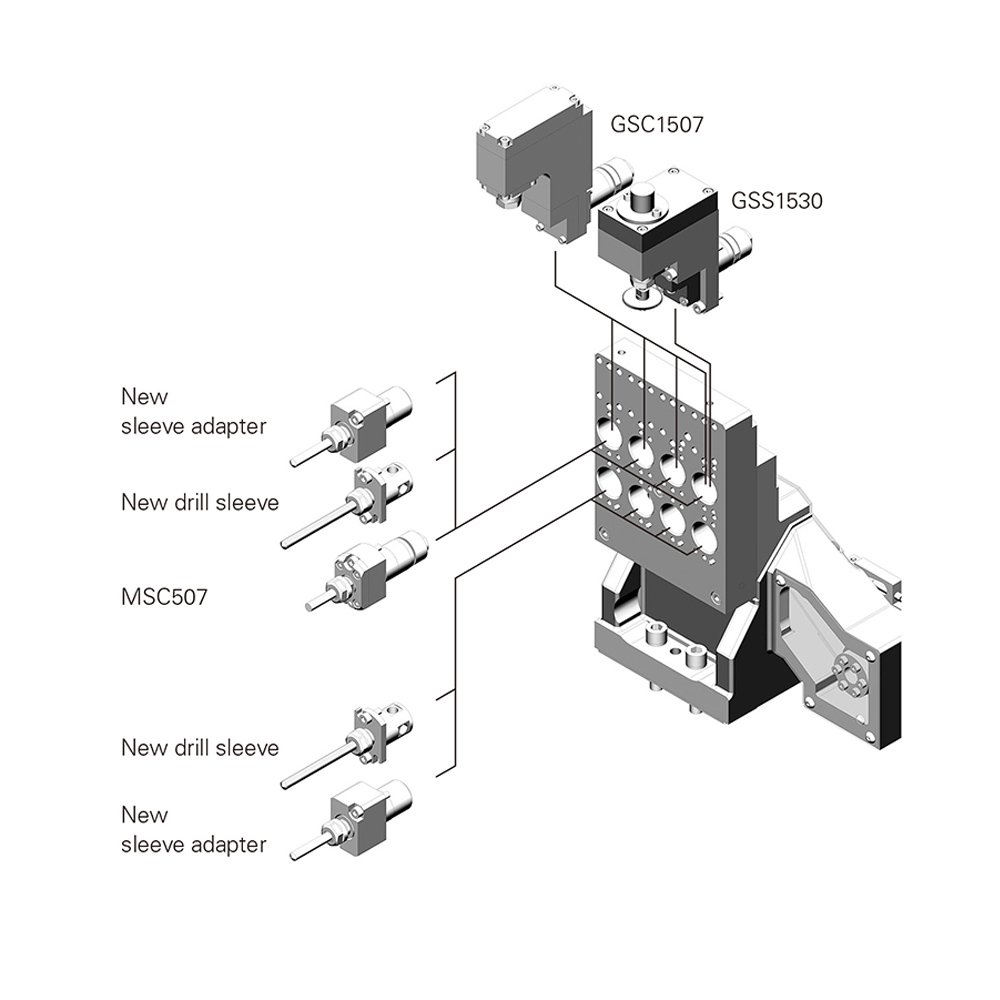 GSC1507

GSS1530

New
sleeve adapter

New drill sleeve

MSC507

New drill sleeve

New
sleeve adapter