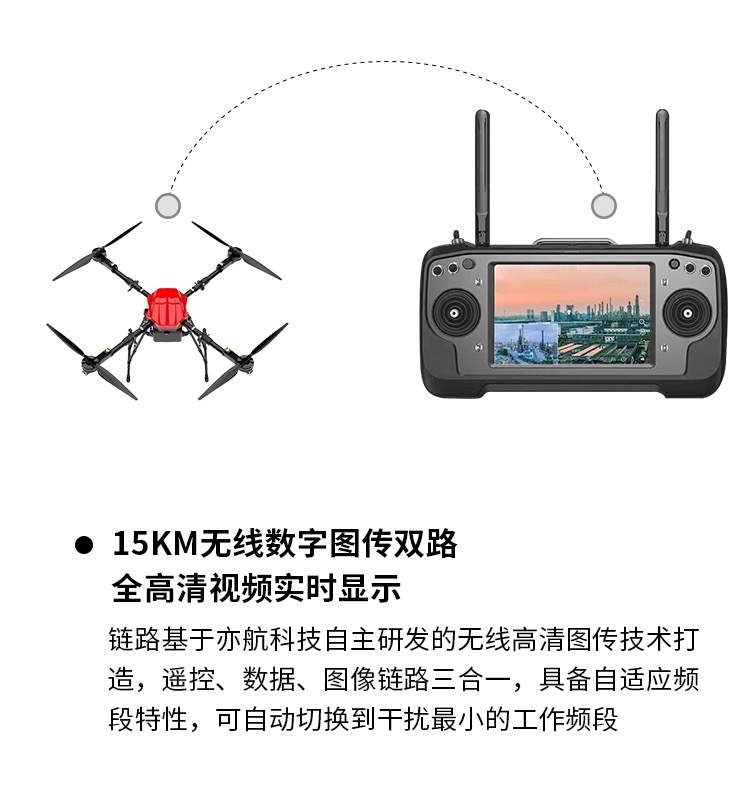 ● 15KM无线数字图传双路
全高清视频实时显示

链路基于亦航科技自主研发的无线高清图传技术打造，遥控、数据、图像链路三合一，具备自适应频段特性，可自动切换到干扰最小的工作频段