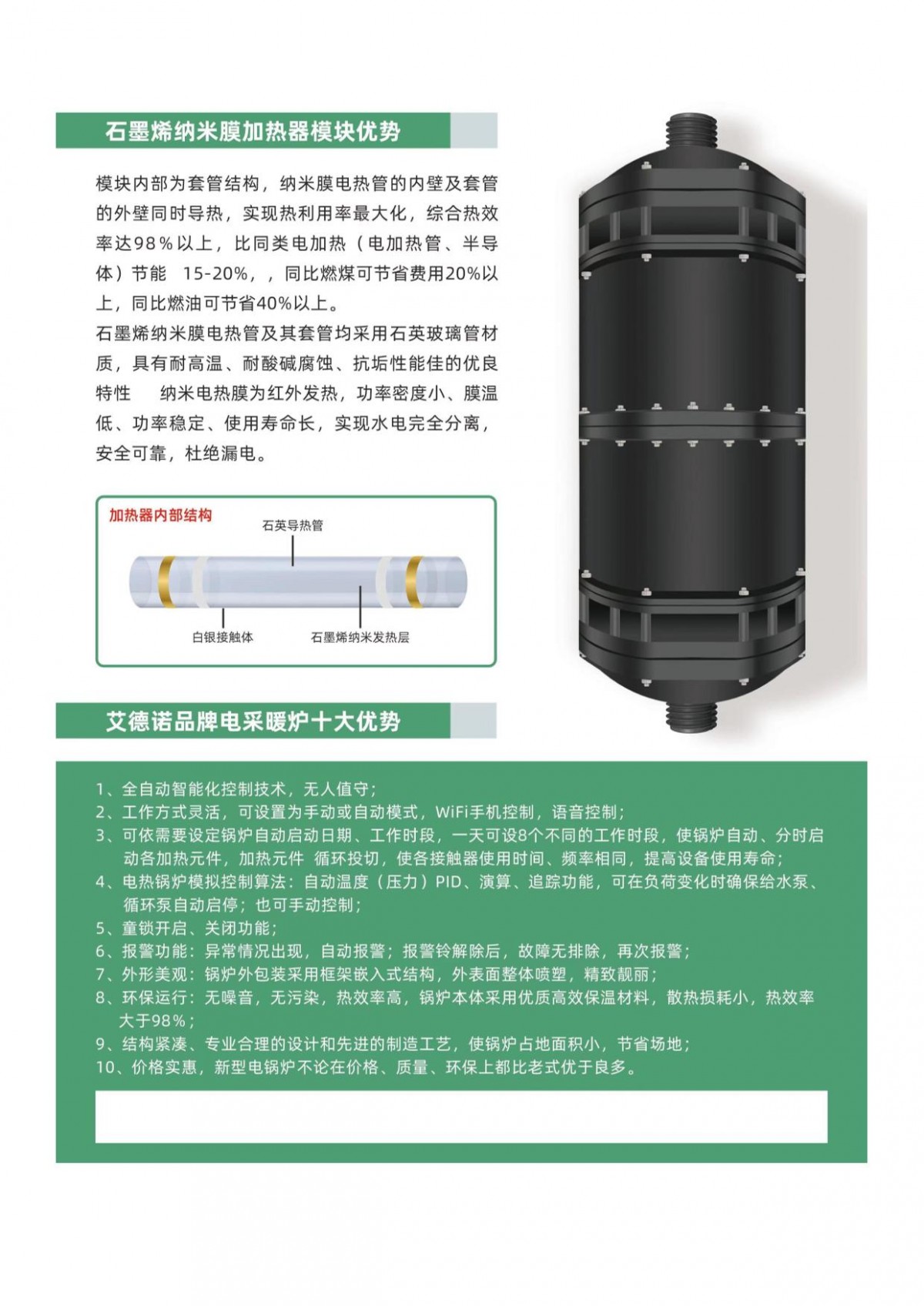 石墨烯纳米膜加热器模块优势

模块内部为套管结构，纳米膜电热管的内壁及套管的外壁同时导热，实现热利用率最大化，综合热效率达98%以上，比同类电加热（电加热管、半导体）节能　15-20%，，同比燃煤可节省费用20%以上，同比燃油可节省40%以上。
石墨烯纳米膜电热管及其套管均采用石英玻璃管材质，具有耐高温、耐酸碱腐蚀、抗垢性能佳的优良特性　纳米电热膜为红外发热，功率密度小、膜温低、功率稳定、使用寿命长，实现水电完全分离，安全可靠，杜绝漏电。

加热器内部结构
石英导热管
白银接触体
石墨烯纳米发热层

艾德诺品牌电采暖炉十大优势

1、全自动智能化控制技术，无人值守；
2、工作方式灵活，可设置为手动或自动模式，WiFi手机控制，语音控制；
3、可依需要设定锅炉自动启动日期、工作时段，一天可设8个不同的工作时段，使锅炉自动、分时启动各加热元件，加热元件 循环投切，使各接触器使用时间、频率相同，提高设备使用寿命；
4、电热锅炉模拟控制算法：自动温度（压力）PID、演算、追踪功能，可在负荷变化时确保给水泵、循环泵自动启停；也可手动控制；
5、童锁开启、关闭功能；
6、报警功能：异常情况出现，自动报警；报警铃解除后，故障无排除，再次报警；
7、外形美观：锅炉外包装采用框架嵌入式结构，外表面整体喷塑，精致靓丽；
8、环保运行：无噪音，无污染，热效率高，锅炉本体采用优质高效保温材料，散热损耗小，热效率大于98%；
9、结构紧凑、专业合理的设计和先进的制造工艺，使锅炉占地面积小，节省场地；
10、价格实惠，新型电锅炉不论在价格、质量、环保上都比老式优于良多。