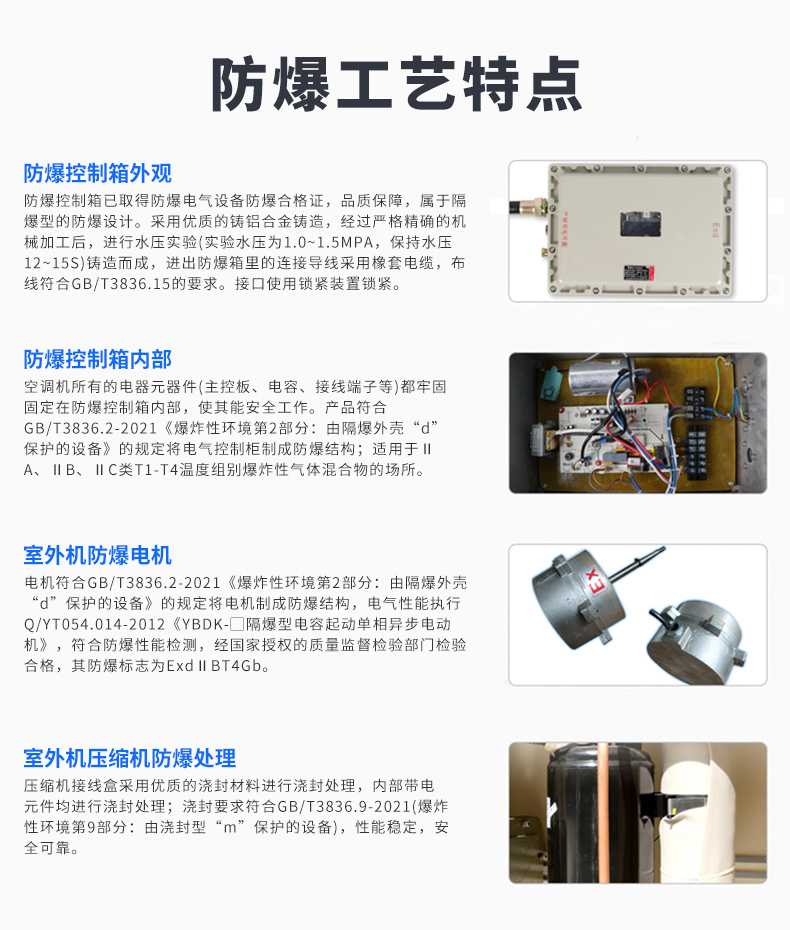 防爆工艺特点

防爆控制箱外观

防爆控制箱已取得防爆电气设备防爆合格证，品质保障，属于隔爆型的防爆设计。采用优质的铸铝合金铸造，经过严格精确的机械加工后，进行水压实验(实验水压为1.0~1.5MPA，保持水压12~15S)铸造而成，进出防爆箱里的连接导线采用橡套电缆，布线符合GB/T3836.15的要求。接口使用锁紧装置锁紧。

Exd

防爆控制箱内部

空调机所有的电器元器件(主控板、电容、接线端子等)都牢固固定在防爆控制箱内部，使其能安全工作。产品符合GB/T3836.2-2021《爆炸性环境第2部分：由隔爆外壳“d”保护的设备》的规定将电气控制柜制成防爆结构；适用于ⅡA、ⅡB、ⅡC类T1-T4温度组别爆炸性气体混合物的场所。

室外机防爆电机

电机符合GB/T3836.2-2021《爆炸性环境第2部分：由隔爆外壳“d”保护的设备》的规定将电机制成防爆结构，电气性能执行Q/YT054.014-2012《YBDK-□隔爆型电容起动单相异步电动机》，符合防爆性能检测，经国家授权的质量监督检验部门检验合格，其防爆标志为ExdⅡBT4Gb。

EX

室外机压缩机防爆处理

压缩机接线盒采用优质的浇封材料进行浇封处理，内部带电元件均进行浇封处理；浇封要求符合GB/T3836.9-2021(爆炸性环境第9部分：由浇封型“m”保护的设备)，性能稳定，安全可靠。