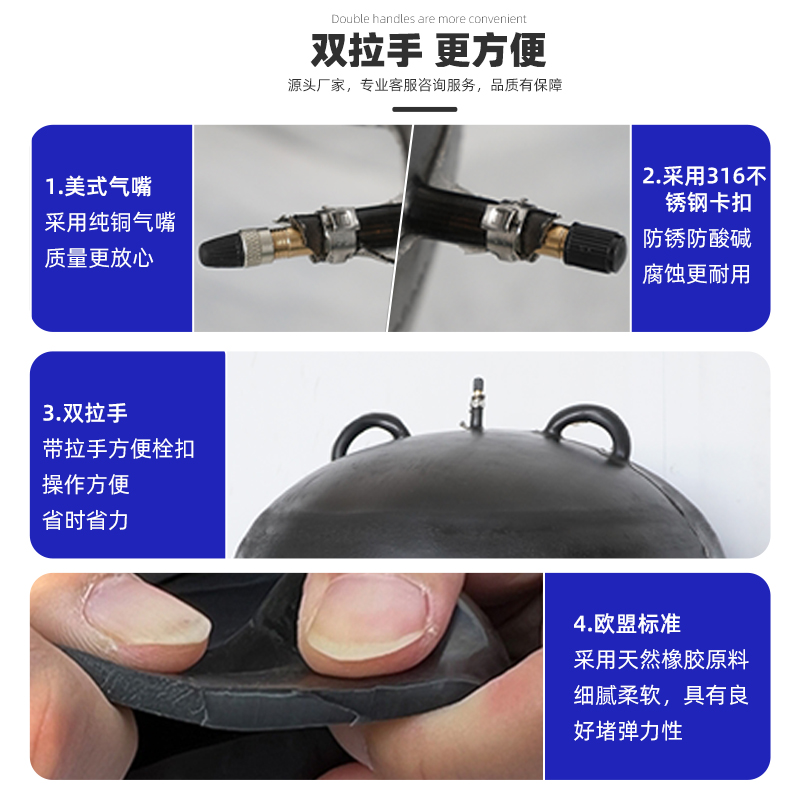 Double handles are more convenient

双拉手 更方便

源头厂家，专业客服咨询服务，品质有保障

1.美式气嘴
采用纯铜气嘴
质量更放心

2.采用316不锈钢卡扣
防锈防酸碱
腐蚀更耐用

3.双拉手
带拉手方便栓扣
操作方便
省时省力

4.欧盟标准
采用天然橡胶原料
细腻柔软，具有良好堵弹力性