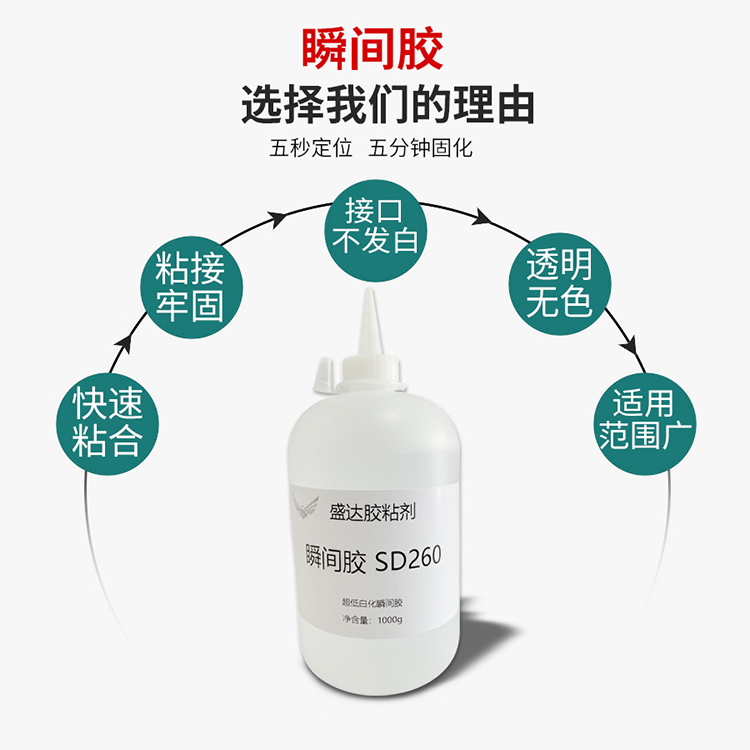 瞬间胶
选择我们的理由
五秒定位　五分钟固化

快速粘合

粘接牢固

接口不发白

透明无色

适用范围广

盛达胶粘剂
瞬间胶 SD260
超低白化瞬间胶
净含量：1000g