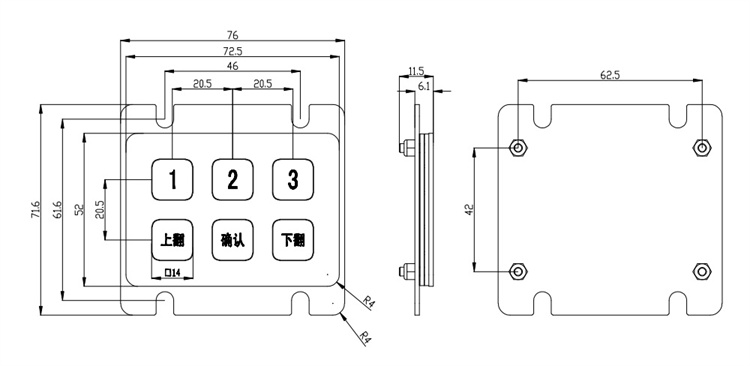 76
72.5
46
20.5
20.5
71.6
61.6
52
20.5
1
2
3
上翻
确认
下翻
□14
R4
R4
11.5
6.1
62.5
42