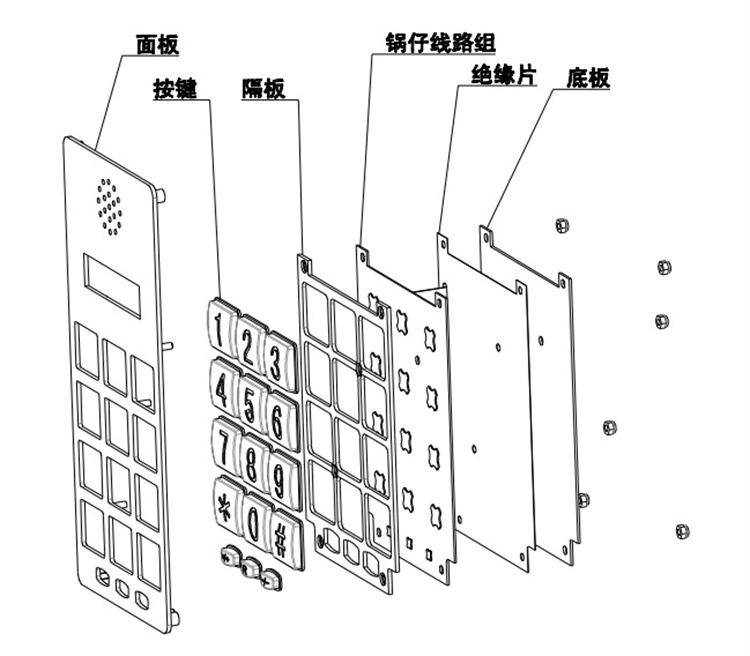 面板
按键
隔板
锅仔线路组
绝缘片
底板
1
2
3
4
5
6
7
8
9
*
0
#