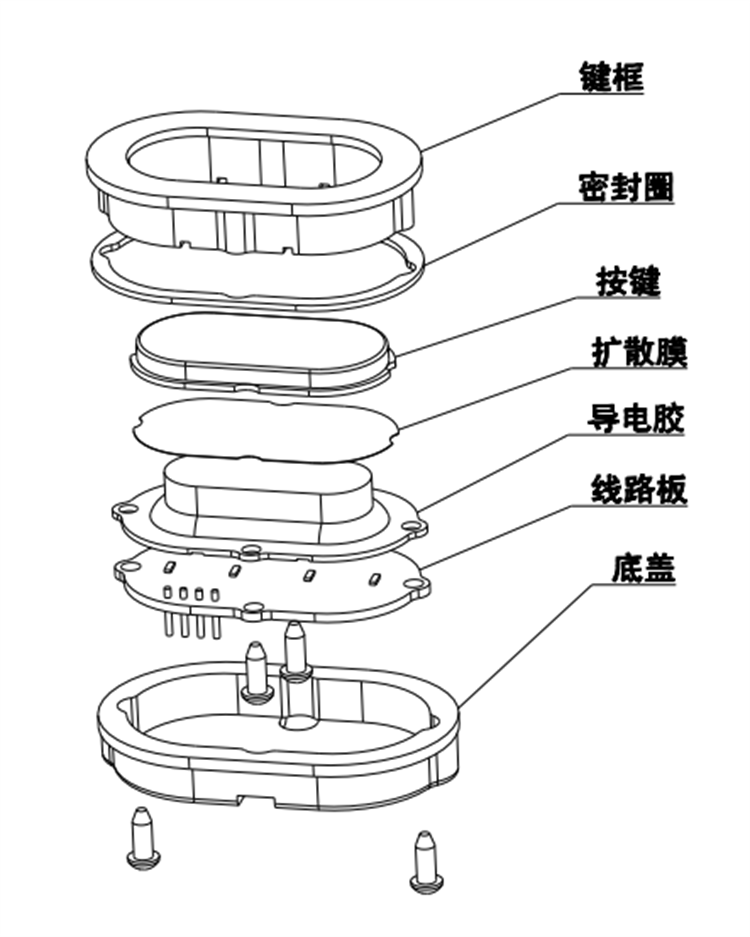 键框
密封圈
按键
扩散膜
导电胶
线路板
底盖