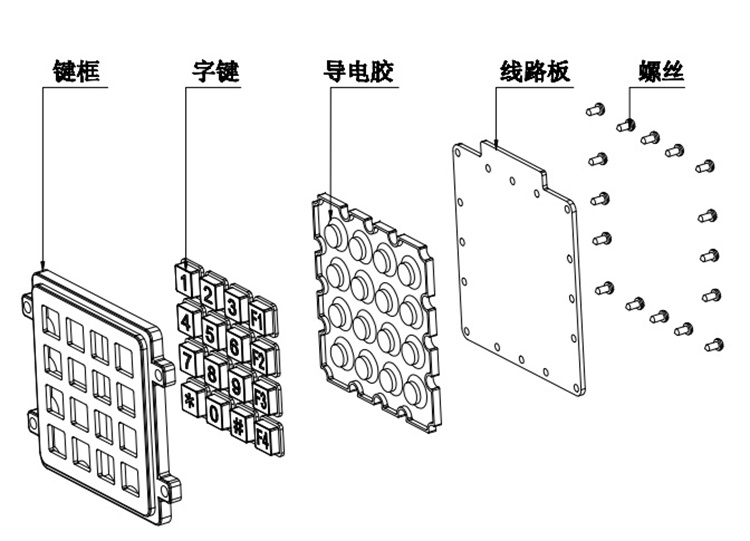 键框
字键
导电胶
线路板
螺丝

1 2 3 F1
4 5 6 F2
7 8 9 F3
* 0 # F4