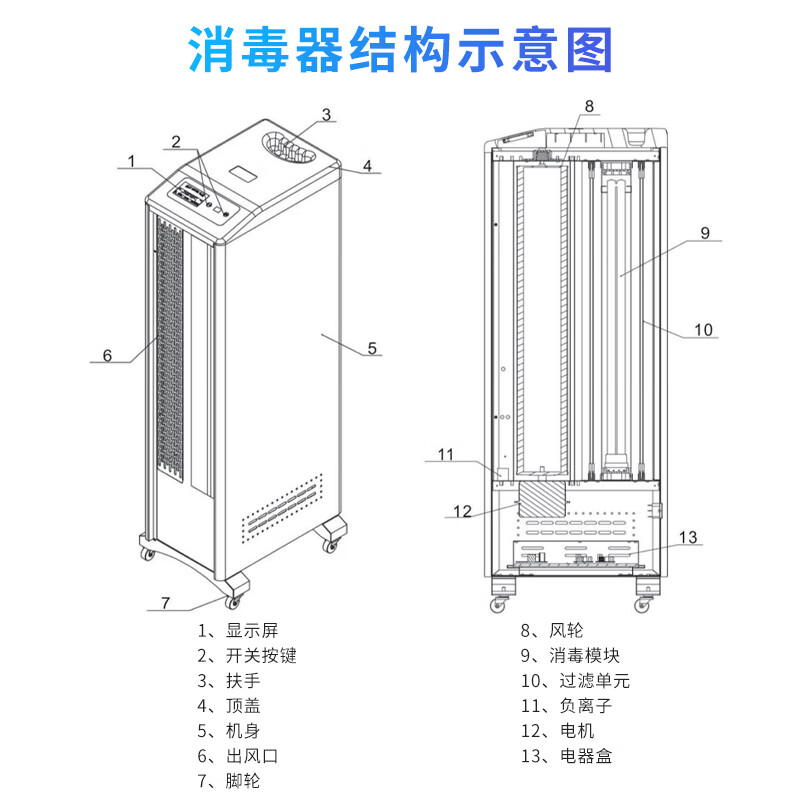 消毒器结构示意图

1
2
3
4
5
6
7

8
9
10
11
12
13

1、显示屏
2、开关按键
3、扶手
4、顶盖
5、机身
6、出风口
7、脚轮

8、风轮
9、消毒模块
10、过滤单元
11、负离子
12、电机
13、电器盒