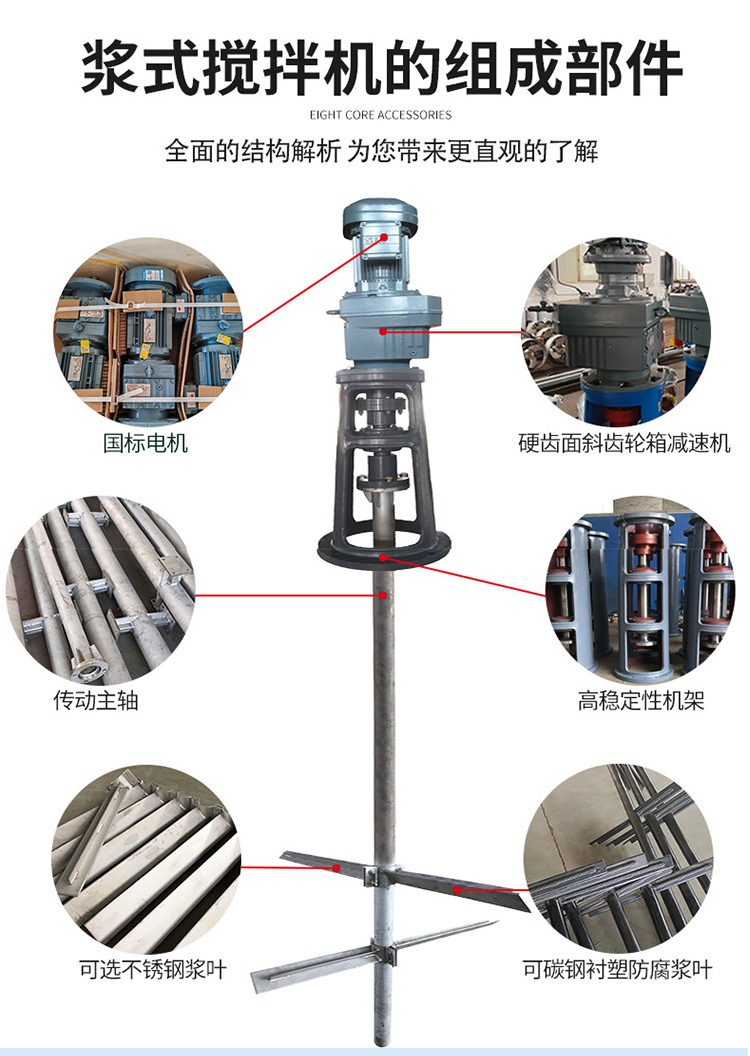 浆式搅拌机的组成部件

EIGHT CORE ACCESSORIES

全面的结构解析 为您带来更直观的了解

国标电机

硬齿面斜齿轮箱减速机

传动主轴

高稳定性机架

可选不锈钢浆叶

可碳钢衬塑防腐浆叶