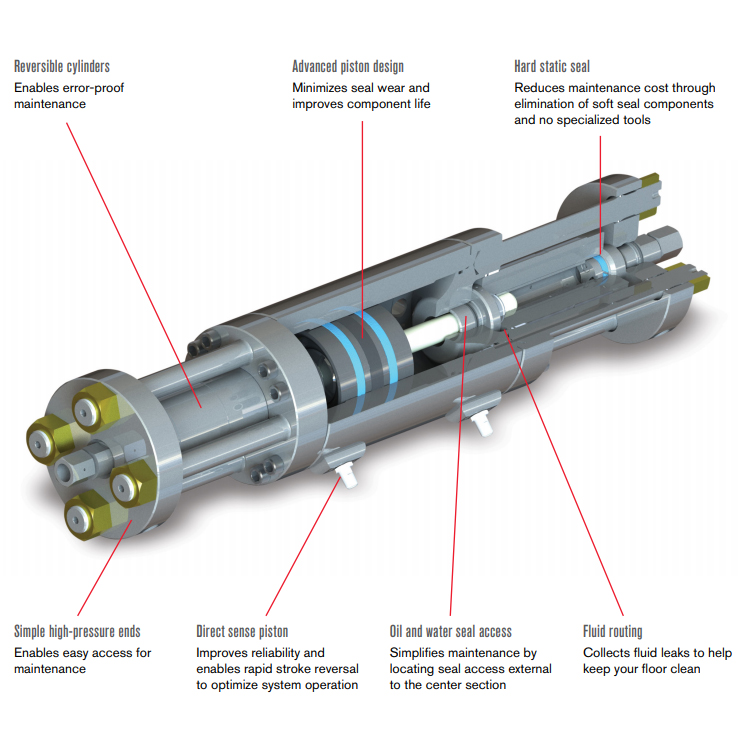 Reversible cylinders
Enables error-proof maintenance

Advanced piston design
Minimizes seal wear and improves component life

Hard static seal
Reduces maintenance cost through elimination of soft seal components and no specialized tools

Simple high-pressure ends
Enables easy access for maintenance

Direct sense piston
Improves reliability and enables rapid stroke reversal to optimize system operation

Oil and water seal access
Simplifies maintenance by locating seal access external to the center section

Fluid routing
Collects fluid leaks to help keep your floor clean