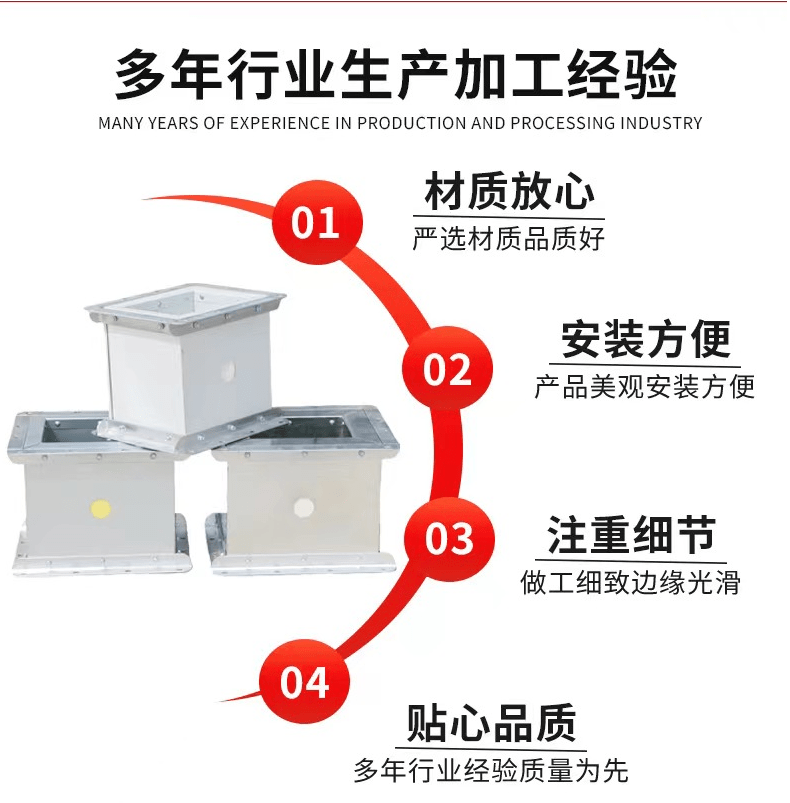 多年行业生产加工经验

MANY YEARS OF EXPERIENCE IN PRODUCTION AND PROCESSING INDUSTRY

01

材质放心

严选材质品质好

02

安装方便

产品美观安装方便

03

注重细节

做工细致边缘光滑

04

贴心品质

多年行业经验质量为先