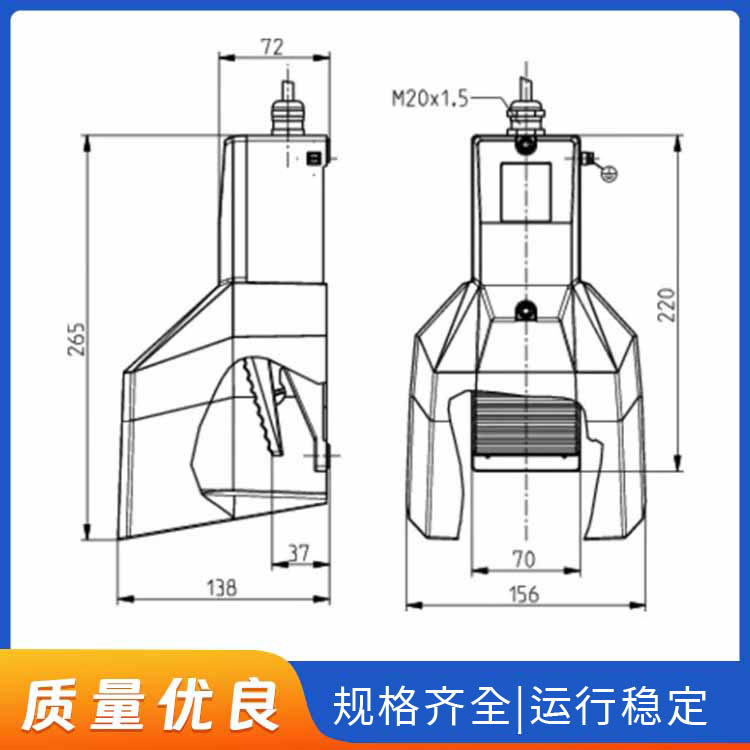 72
265
37
138
M20x1.5
220
70
156
质量优良
规格齐全|运行稳定