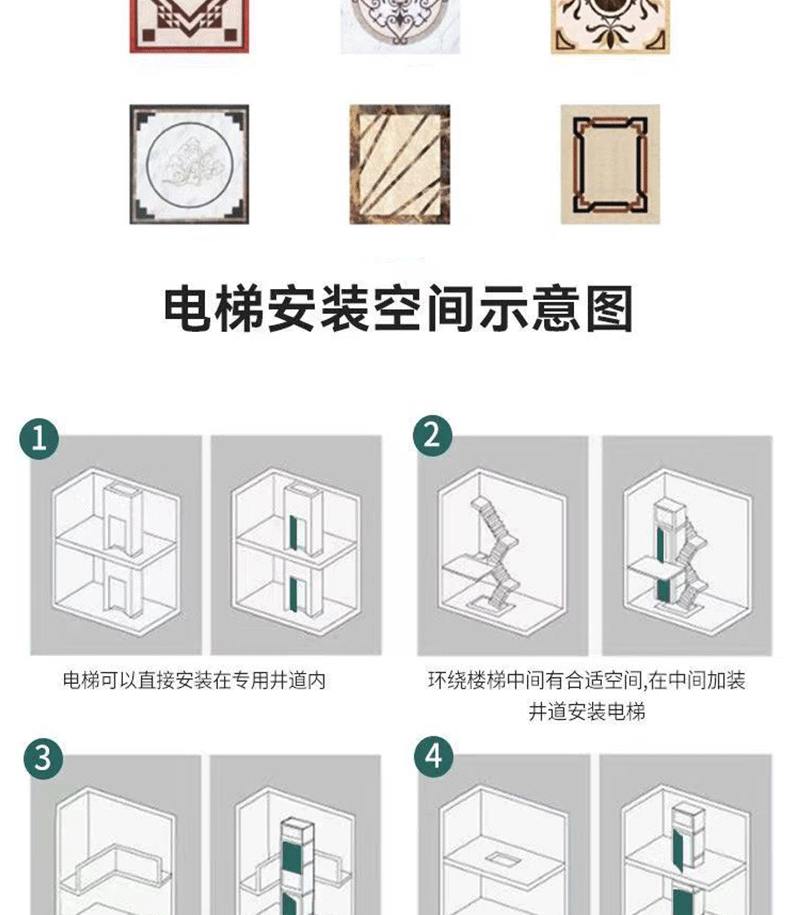 电梯安装空间示意图

1

电梯可以直接安装在专用井道内

2

环绕楼梯中间有合适空间,在中间加装井道安装电梯

3

4