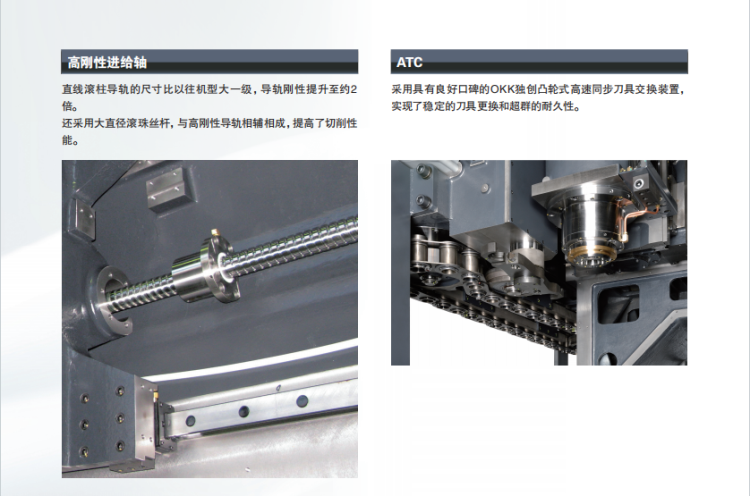 高刚性进给轴

直线滚柱导轨的尺寸比以往机型大一级，导轨刚性提升至约2倍。
还采用大直径滚珠丝杆，与高刚性导轨相辅相成，提高了切削性能。

ATC

采用具有良好口碑的OKK独创凸轮式高速同步刀具交换装置，实现了稳定的刀具更换和超群的耐久性。