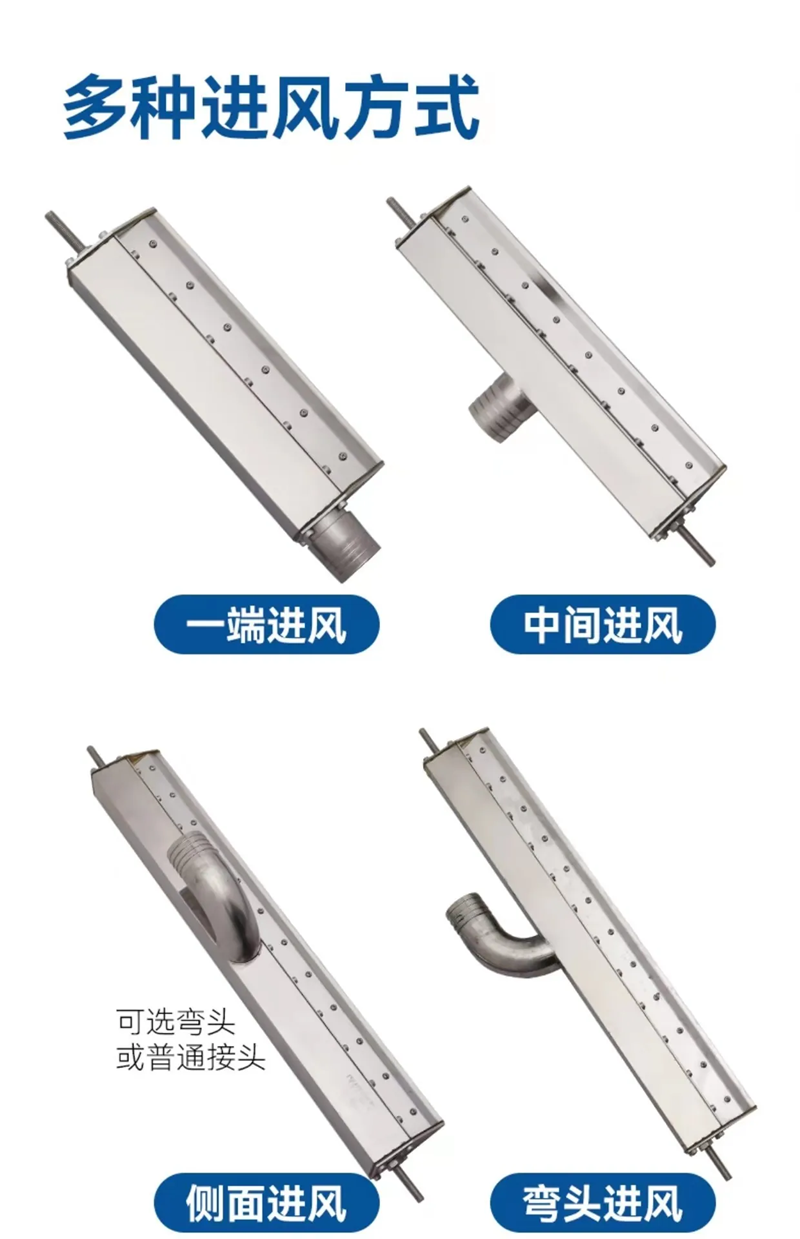 多种进风方式

一端进风

中间进风

可选弯头
或普通接头

侧面进风

弯头进风