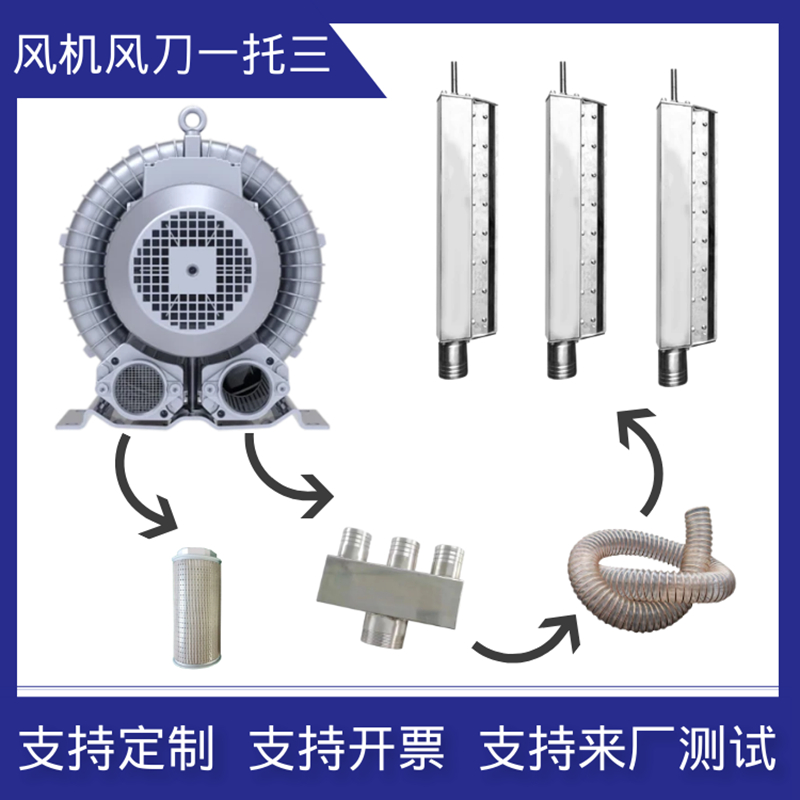 风机风刀一托三

支持定制 支持开票 支持来厂测试