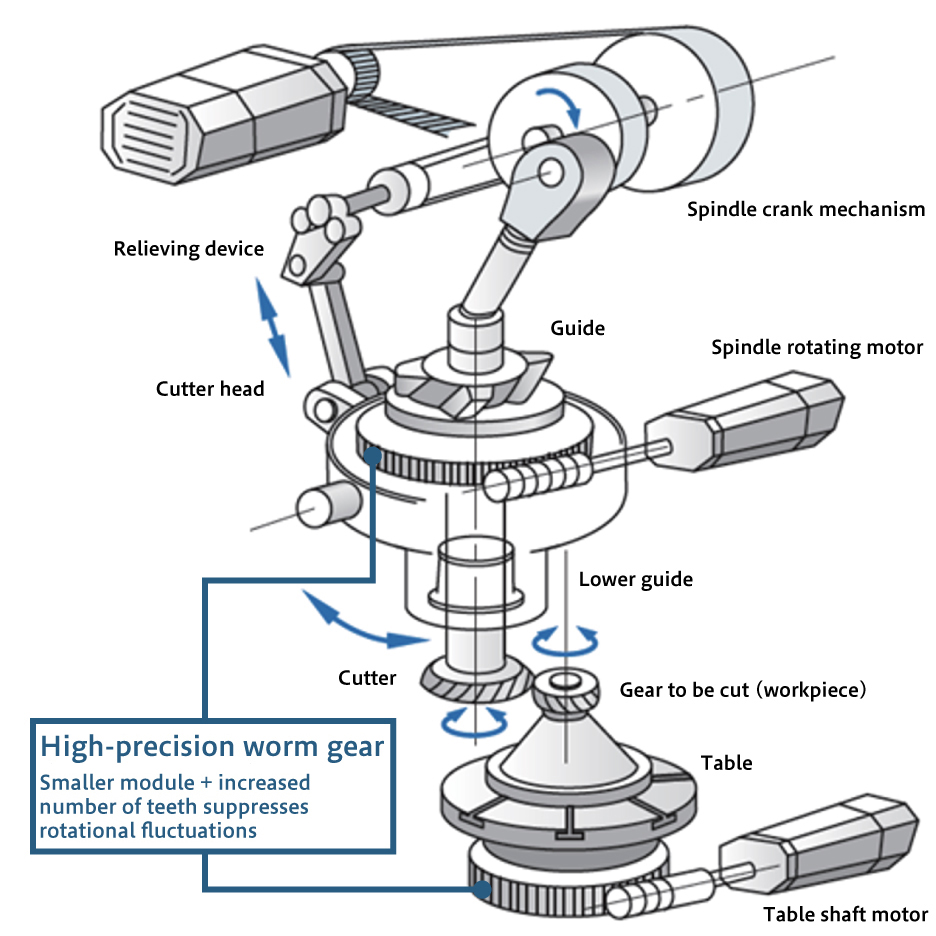 Spindle crank mechanism

Relieving device

Guide

Spindle rotating motor

Cutter head

Lower guide

Cutter

Gear to be cut (workpiece)

High-precision worm gear

Smaller module + increased number of teeth suppresses rotational fluctuations

Table

Table shaft motor