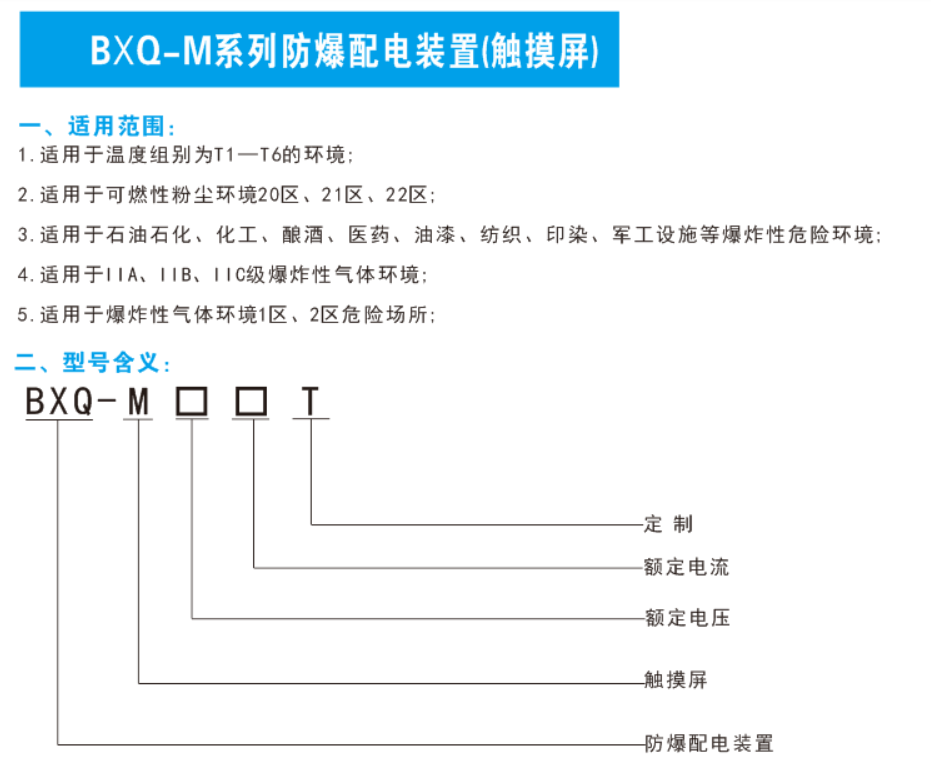 BXQ-M系列防爆配电装置(触摸屏)

一、适用范围:
1.适用于温度组别为T1—T6的环境;
2.适用于可燃性粉尘环境20区、21区、22区;
3.适用于石油石化、化工、酿酒、医药、油漆、纺织、印染、军工设施等爆炸性危险环境;
4.适用于IIA、IIB、IIC级爆炸性气体环境;
5.适用于爆炸性气体环境1区、2区危险场所;

二、型号含义:
BXQ-M ☐ ☐ T

定 制
额定电流
额定电压
触摸屏
防爆配电装置