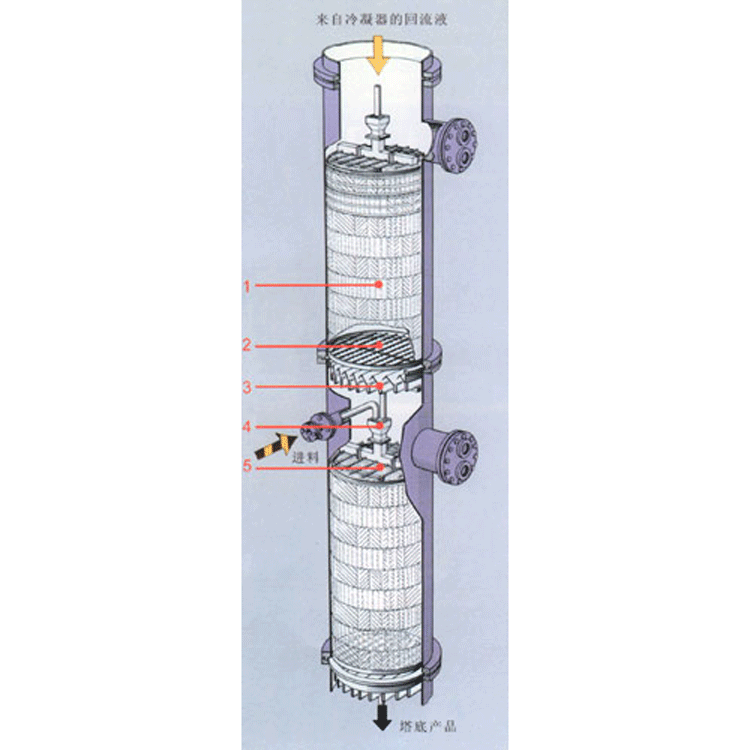 来自冷凝器的回流液

1

2

3

4

5

进料

塔底产品