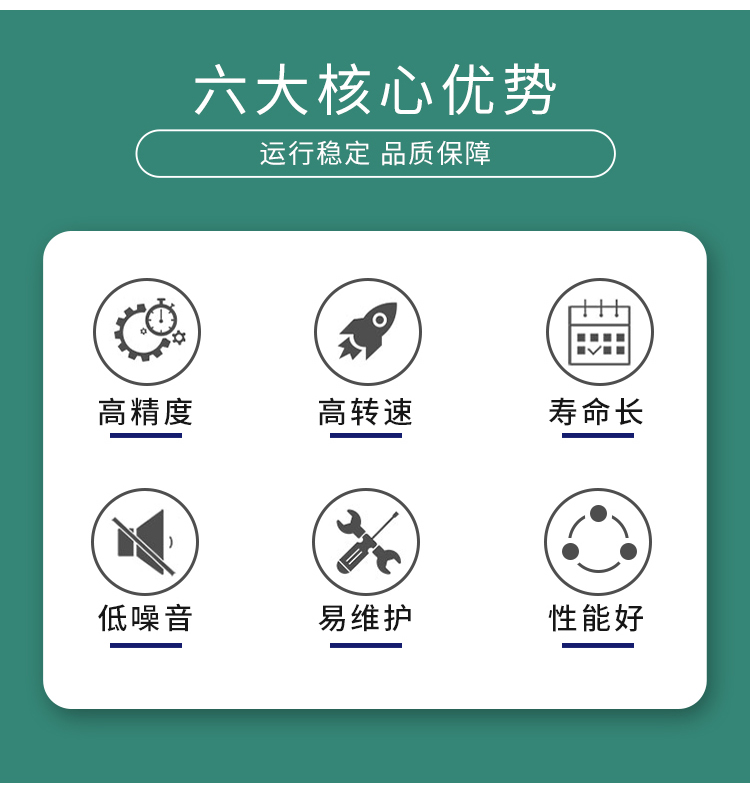 六大核心优势

运行稳定 品质保障

高精度

高转速

寿命长

低噪音

易维护

性能好