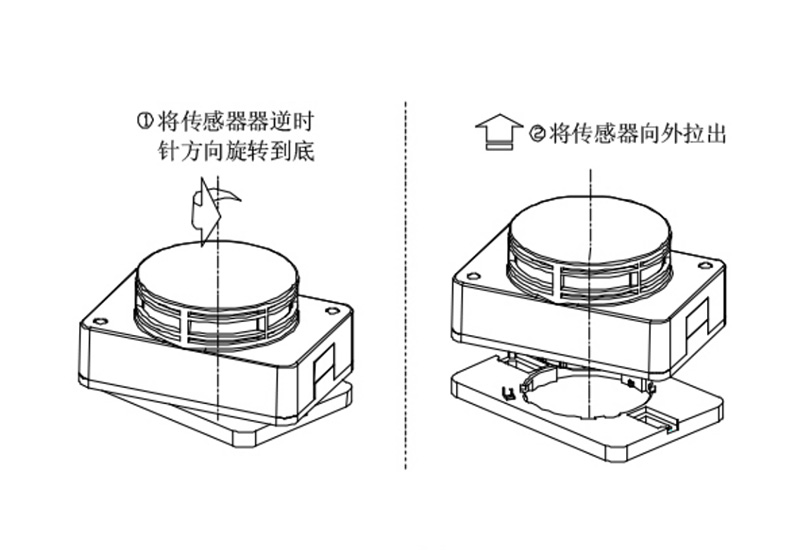 ①将传感器器逆时针方向旋转到底

②将传感器向外拉出