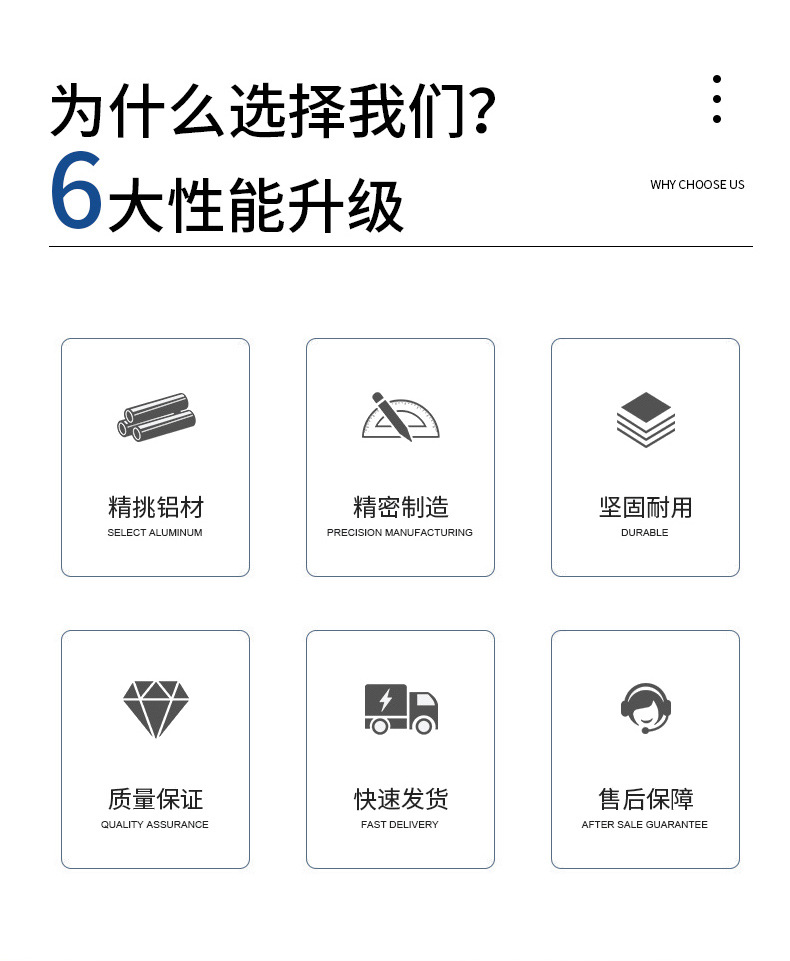 为什么选择我们?

6大性能升级

WHY CHOOSE US

精挑铝材
SELECT ALUMINUM

精密制造
PRECISION MANUFACTURING

坚固耐用
DURABLE

质量保证
QUALITY ASSURANCE

快速发货
FAST DELIVERY

售后保障
AFTER SALE GUARANTEE