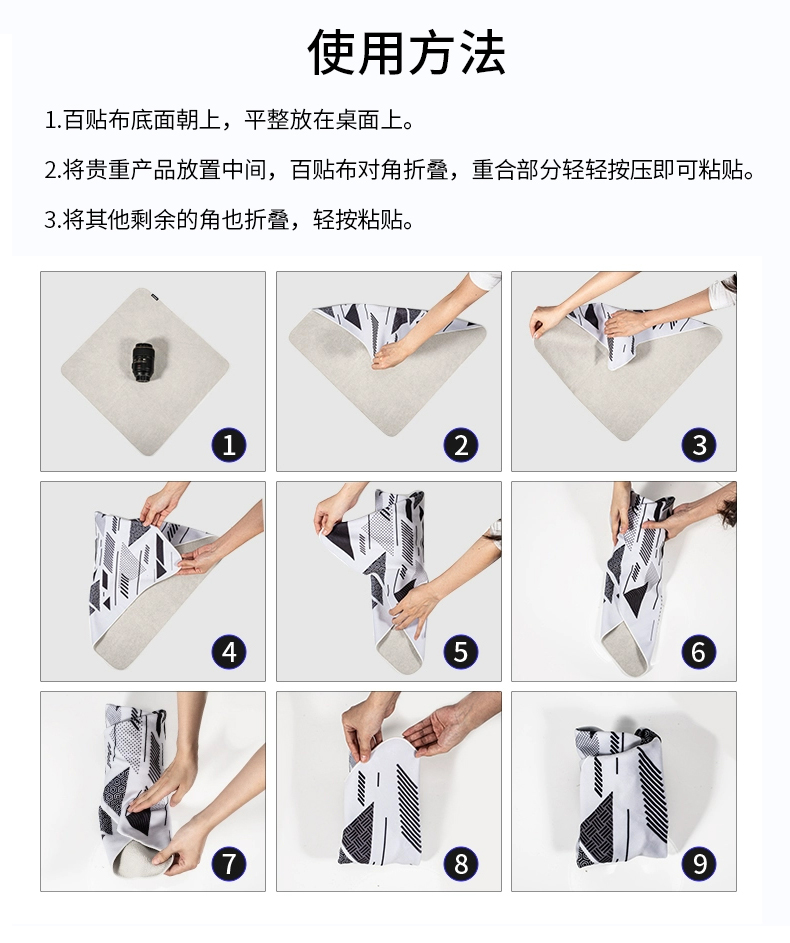 使用方法

1.百贴布底面朝上，平整放在桌面上。

2.将贵重产品放置中间，百贴布对角折叠，重合部分轻轻按压即可粘贴。

3.将其他剩余的角也折叠，轻按粘贴。

1

2

3

4

5

6

7

8

9