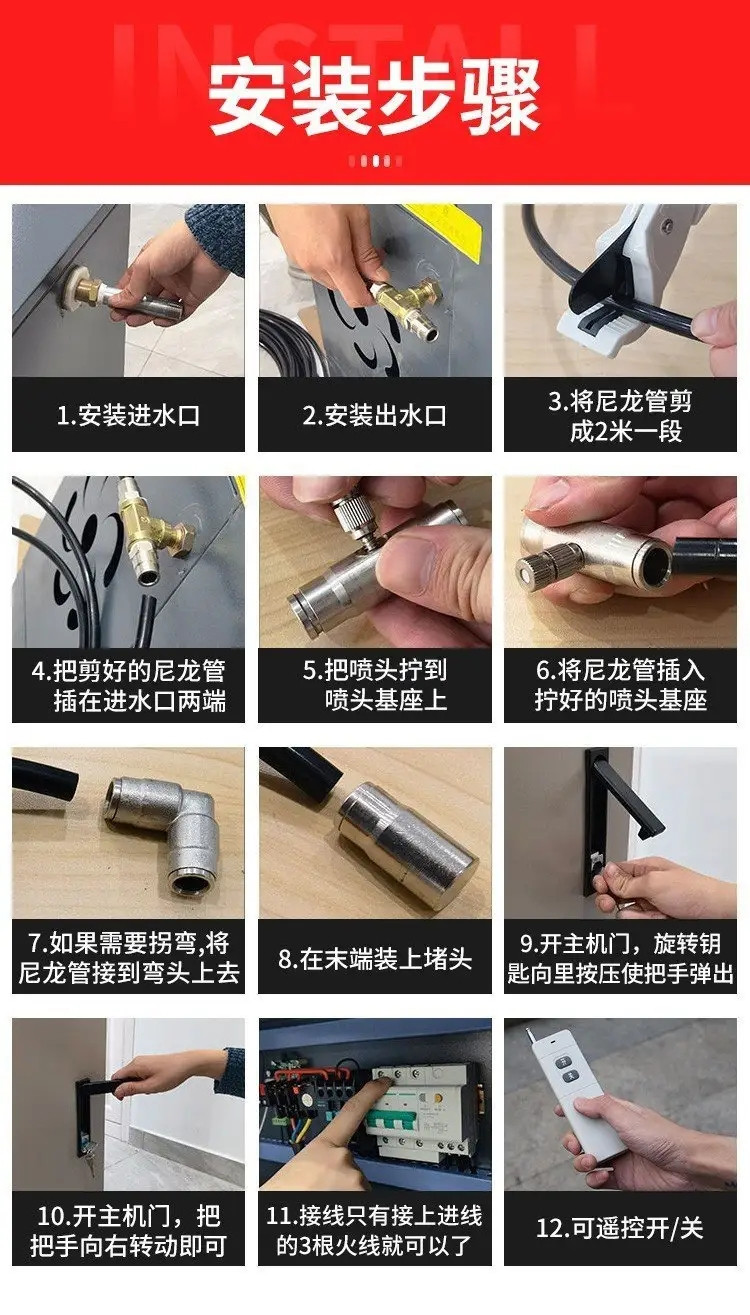 INSTALL
安装步骤

1.安装进水口

2.安装出水口

3.将尼龙管剪成2米一段

4.把剪好的尼龙管插在进水口两端

5.把喷头拧到喷头基座上

6.将尼龙管插入拧好的喷头基座

7.如果需要拐弯,将尼龙管接到弯头上去

8.在末端装上堵头

9.开主机门，旋转钥匙向里按压使把手弹出

10.开主机门，把把手向右转动即可

11.接线只有接上进线的3根火线就可以了

12.可遥控开/关