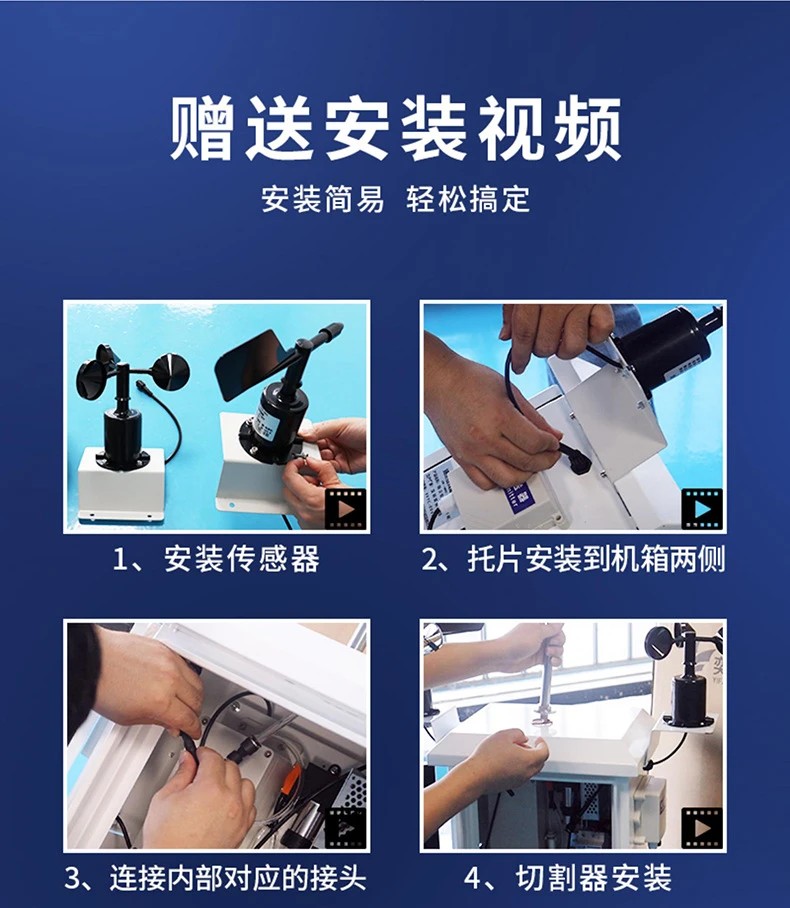 赠送安装视频

安装简易 轻松搞定

1、安装传感器

2、托片安装到机箱两侧

3、连接内部对应的接头

4、切割器安装