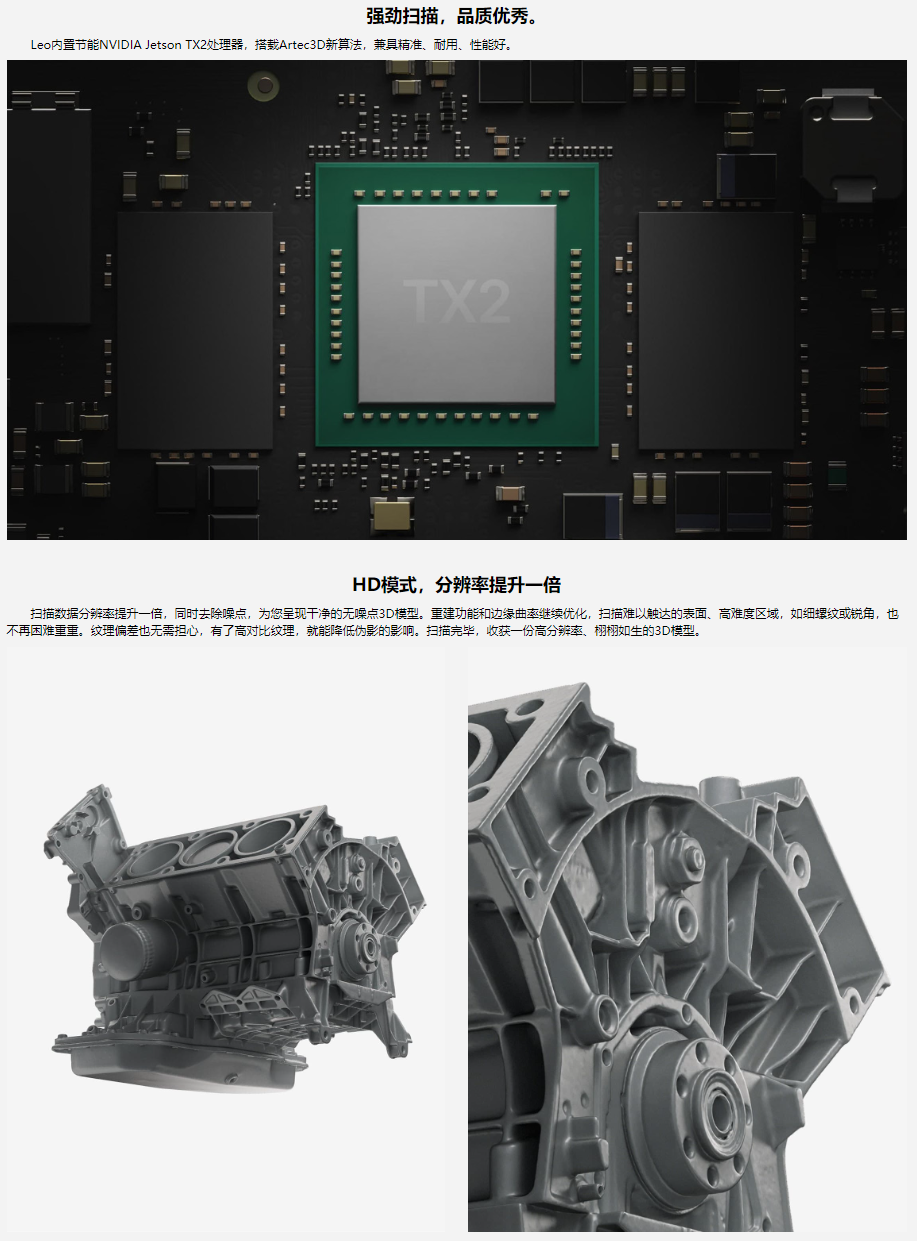 强劲扫描，品质优秀。

Leo内置节能NVIDIA Jetson TX2处理器，搭载Artec3D新算法，兼具精准、耐用、性能好。

TX2

HD模式，分辨率提升一倍

扫描数据分辨率提升一倍，同时去除噪点，为您呈现干净的无噪点3D模型。重建功能和边缘曲率继续优化，扫描难以触达的表面、高难度区域，如细螺纹或锐角，也不再困难重重。纹理偏差也无需担心，有了高对比纹理，就能降低伪影的影响。扫描完毕，收获一份高分辨率、栩栩如生的3D模型。