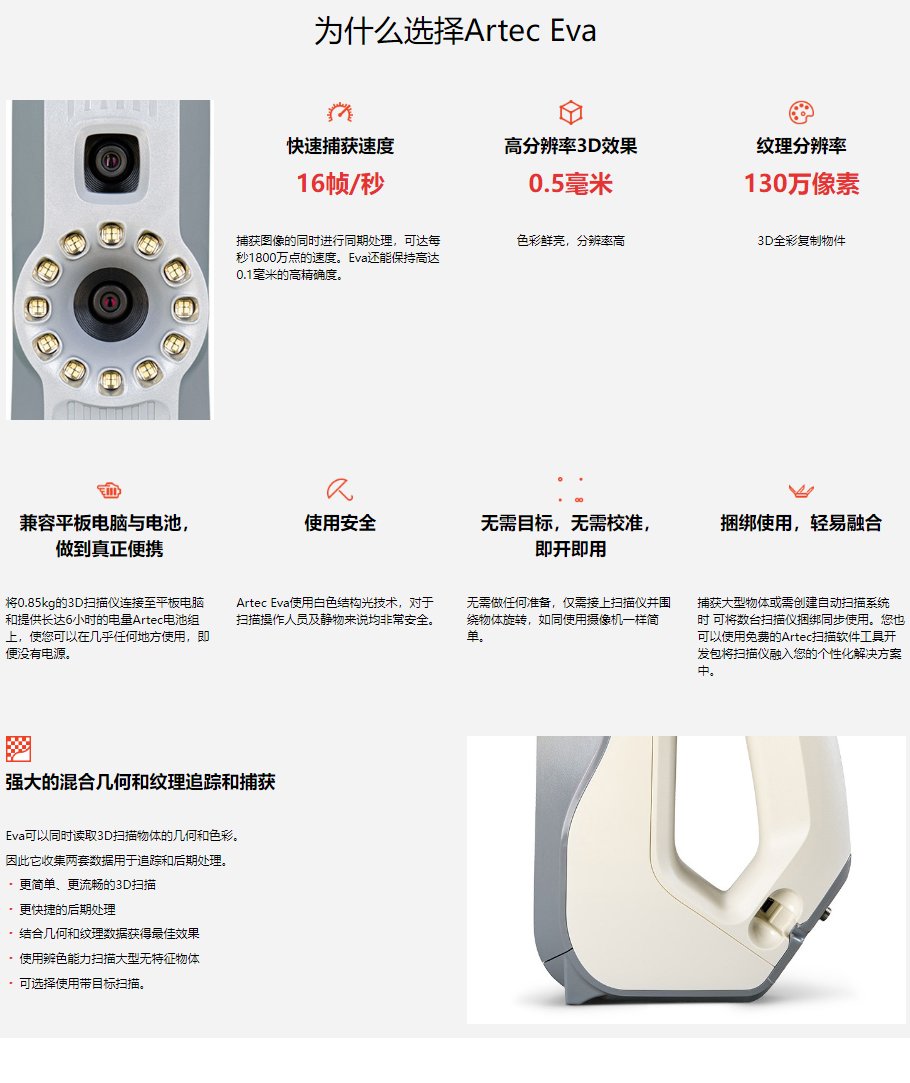 为什么选择Artec Eva

快速捕获速度
16帧/秒
捕获图像的同时进行同期处理，可达每秒1800万点的速度。Eva还能保持高达0.1毫米的高精确度。

高分辨率3D效果
0.5毫米
色彩鲜亮，分辨率高

纹理分辨率
130万像素
3D全彩复制物件

兼容平板电脑与电池，做到真正便携
将0.85kg的3D扫描仪连接至平板电脑和提供长达6小时的电量Artec电池组上，使您可以在几乎任何地方使用，即便没有电源。

使用安全
Artec Eva使用白色结构光技术，对于扫描操作人员及静物来说均非常安全。

无需目标，无需校准，即开即用
无需做任何准备，仅需接上扫描仪并围绕物体旋转，如同使用摄像机一样简单。

捆绑使用，轻易融合
捕获大型物体或需创建自动扫描系统时 可将数台扫描仪捆绑同步使用。您也可以使用免费的Artec扫描软件工具开发包将扫描仪融入您的个性化解决方案中。

强大的混合几何和纹理追踪和捕获
Eva可以同时读取3D扫描物体的几何和色彩。
因此它收集两套数据用于追踪和后期处理。
· 更简单、更流畅的3D扫描
· 更快捷的后期处理
· 结合几何和纹理数据获得最佳效果
· 使用辨色能力扫描大型无特征物体
· 可选择使用带目标扫描。