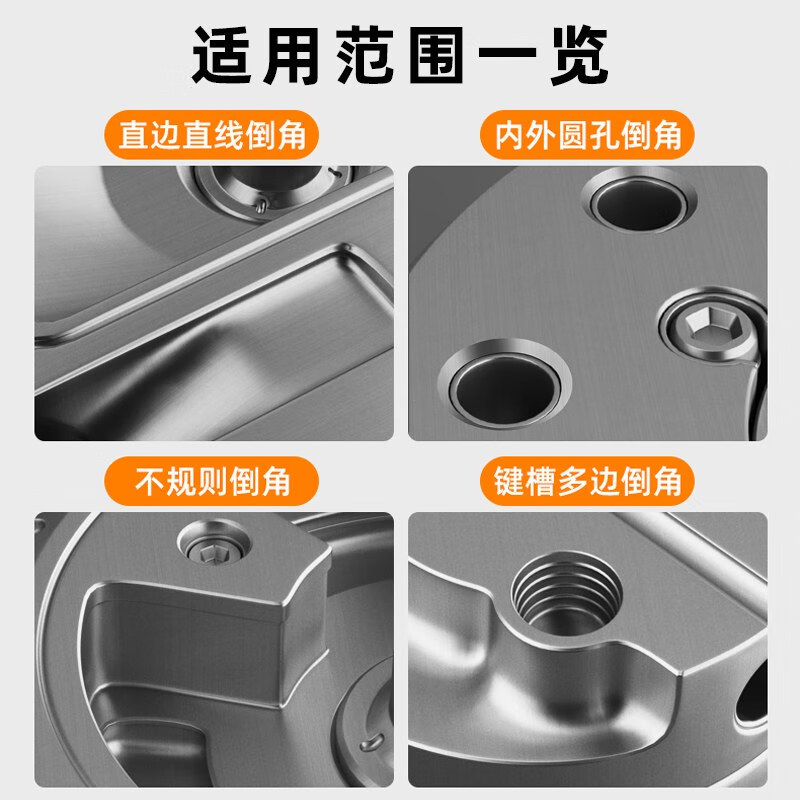 适用范围一览

直边直线倒角

内外圆孔倒角

不规则倒角

键槽多边倒角