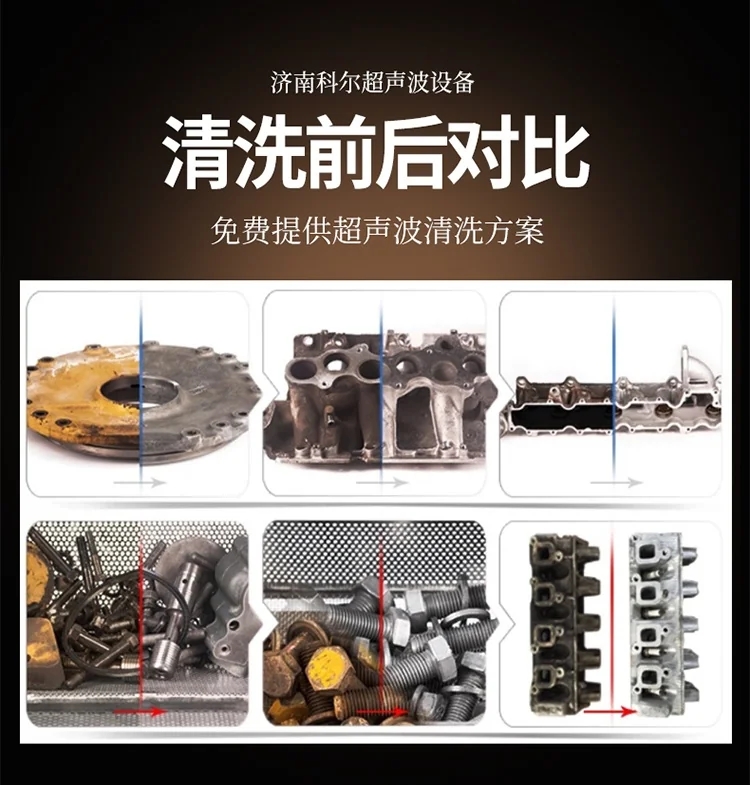 济南科尔超声波设备

清洗前后对比

免费提供超声波清洗方案