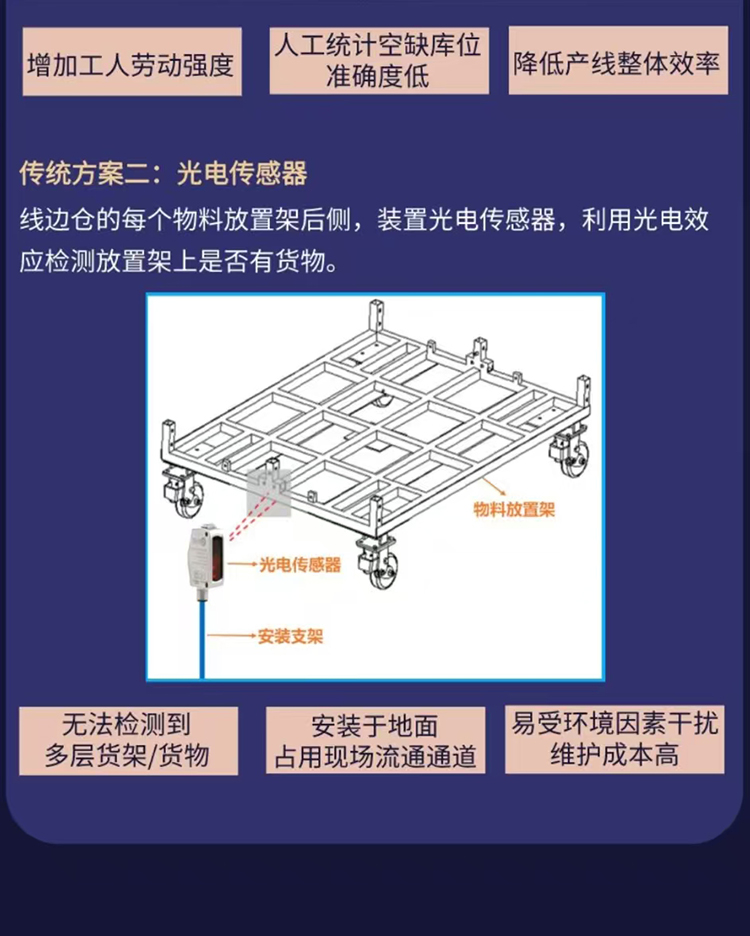 增加工人劳动强度

人工统计空缺库位准确度低

降低产线整体效率

传统方案二：光电传感器

线边仓的每个物料放置架后侧，装置光电传感器，利用光电效应检测放置架上是否有货物。

物料放置架

光电传感器

安装支架

无法检测到多层货架/货物

安装于地面占用现场流通通道

易受环境因素干扰维护成本高