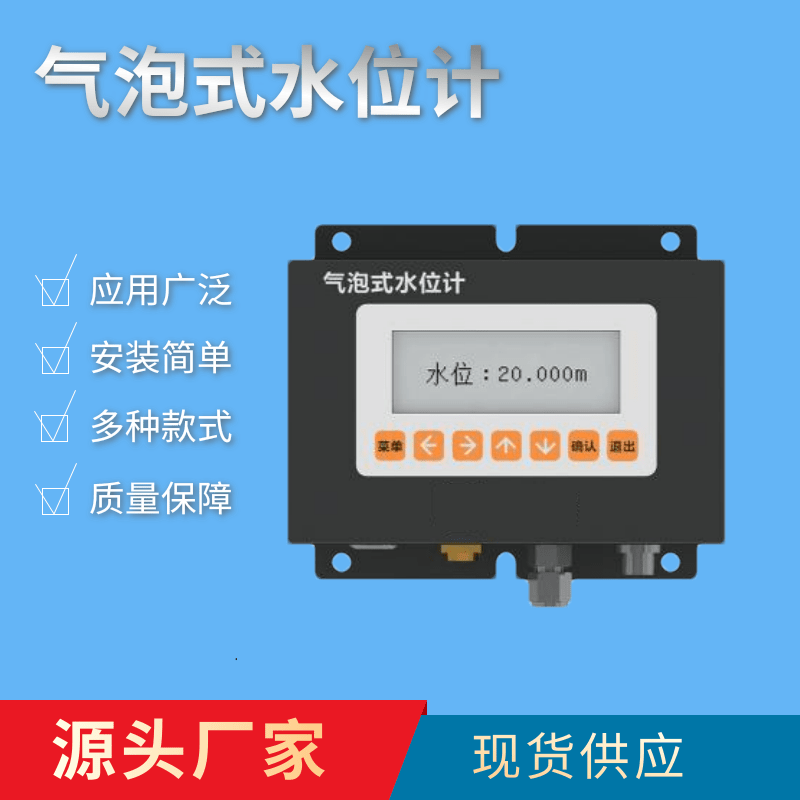 气泡式水位计

应用广泛
安装简单
多种款式
质量保障

气泡式水位计
水位：20.000m
菜单 ← → ↑ ↓ 确认 退出

源头厂家
现货供应