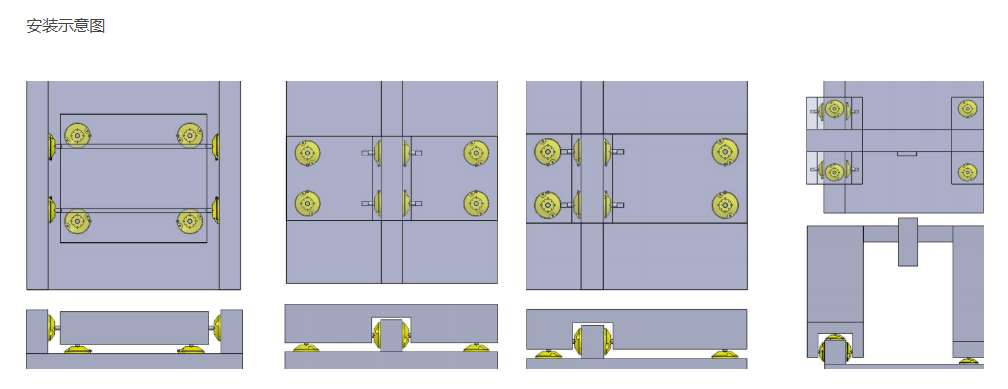 安装示意图