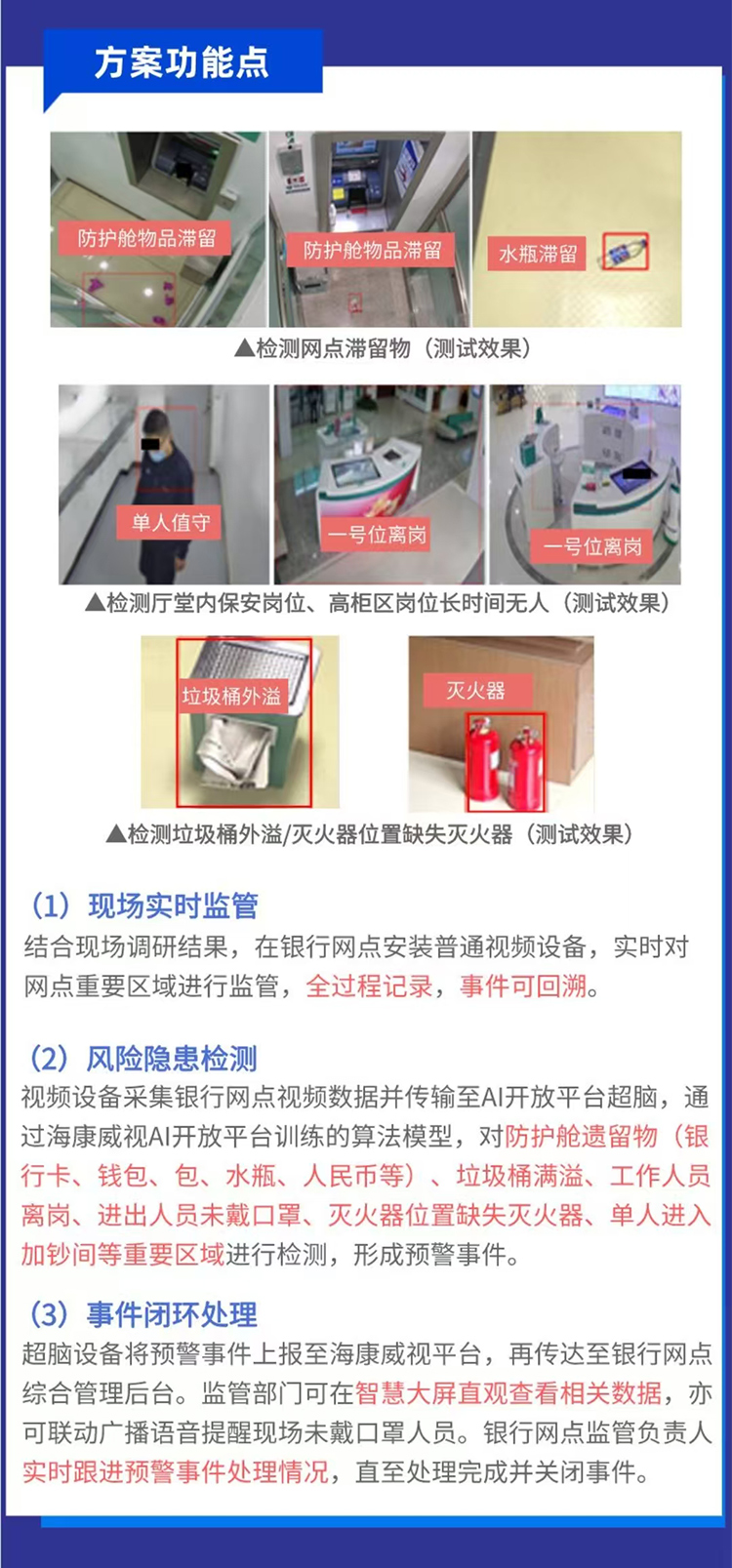 方案功能点

防护舱物品滞留

防护舱物品滞留

水瓶滞留

▲检测网点滞留物（测试效果）

单人值守

一号位离岗

一号位离岗

▲检测厅堂内保安岗位、高柜区岗位长时间无人（测试效果）

垃圾桶外溢

灭火器

▲检测垃圾桶外溢/灭火器位置缺失灭火器（测试效果）

（1）现场实时监管

结合现场调研结果，在银行网点安装普通视频设备，实时对网点重要区域进行监管，全过程记录，事件可回溯。

（2）风险隐患检测

视频设备采集银行网点视频数据并传输至AI开放平台超脑，通过海康威视AI开放平台训练的算法模型，对防护舱遗留物（银行卡、钱包、包、水瓶、人民币等）、垃圾桶满溢、工作人员离岗、进出人员未戴口罩、灭火器位置缺失灭火器、单人进入加钞间等重要区域进行检测，形成预警事件。

（3）事件闭环处理

超脑设备将预警事件上报至海康威视平台，再传达至银行网点综合管理后台。监管部门可在智慧大屏直观查看相关数据，亦可联动广播语音提醒现场未戴口罩人员。银行网点监管负责人实时跟进预警事件处理情况，直至处理完成并关闭事件。